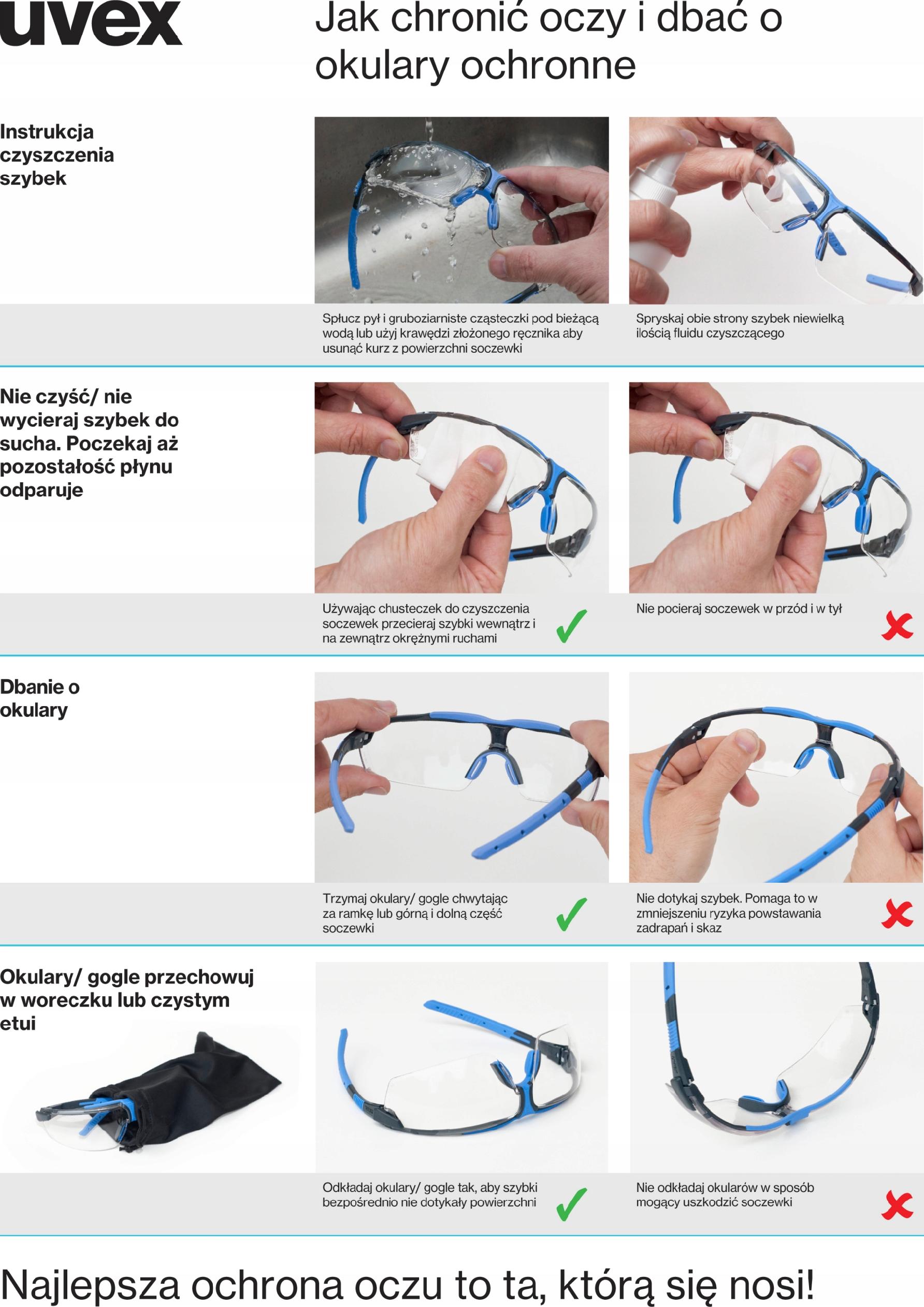 uvex

Jak chronić oczy i dbać o okulary ochronne

Instrukcja czyszczenia szybek

Spłucz pył i gruboziarniste cząsteczki pod bieżącą wodą lub użyj krawędzi złożonego ręcznika aby usunąć kurz z powierzchni soczewki

Spryskaj obie strony szybek niewielką ilością fluidu czyszczącego

Nie czyść/ nie wycieraj szybek do sucha. Poczekaj aż pozostałość płynu odparuje

Używając chusteczek do czyszczenia soczewek przecieraj szybki wewnątrz i na zewnątrz okrężnymi ruchami

Nie pocieraj soczewek w przód i w tył

Dbanie o okulary

Trzymaj okulary/ gogle chwytając za ramkę lub górną i dolną część soczewki

Nie dotykaj szybek. Pomaga to w zmniejszeniu ryzyka powstawania zadrapań i skaz

Okulary/ gogle przechowuj w woreczku lub czystym etui

Odkładaj okulary/ gogle tak, aby szybki bezpośrednio nie dotykały powierzchni

Nie odkładaj okularów w sposób mogący uszkodzić soczewki

Najlepsza ochrona oczu to ta, którą się nosi!