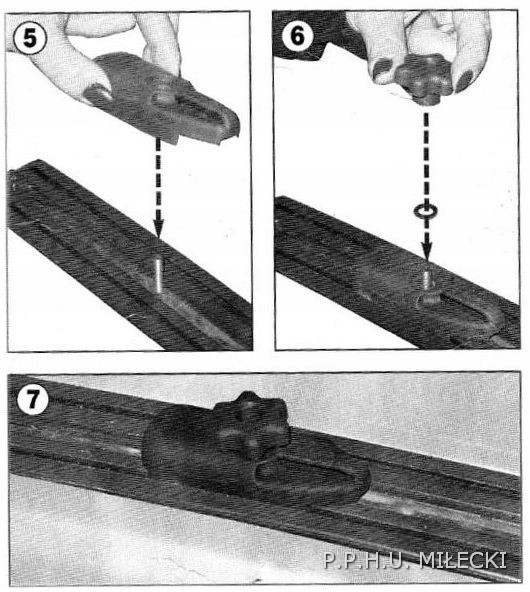 5

6

7

P.P.H.U. MIŁECKI