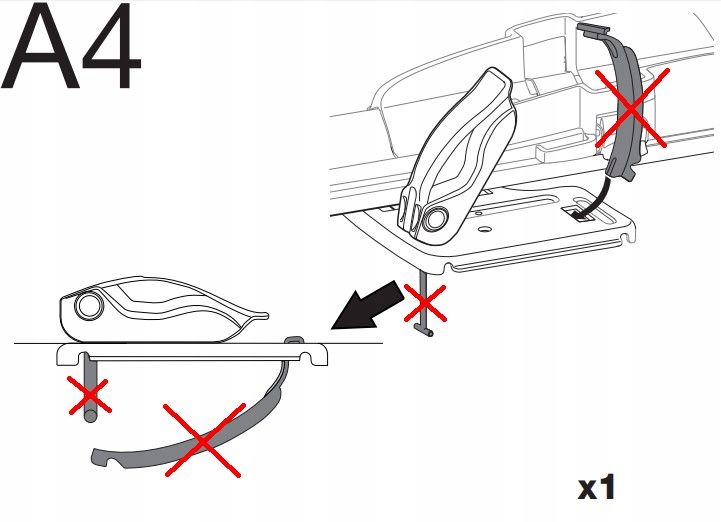 A4

x1