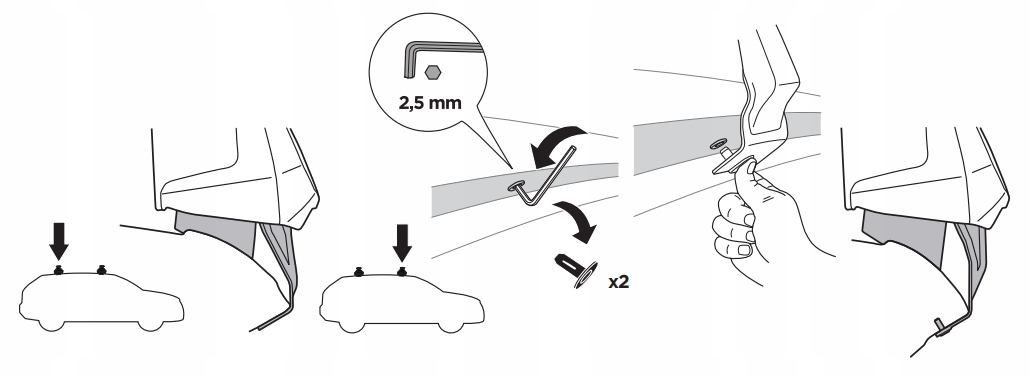 2,5 mm

x2