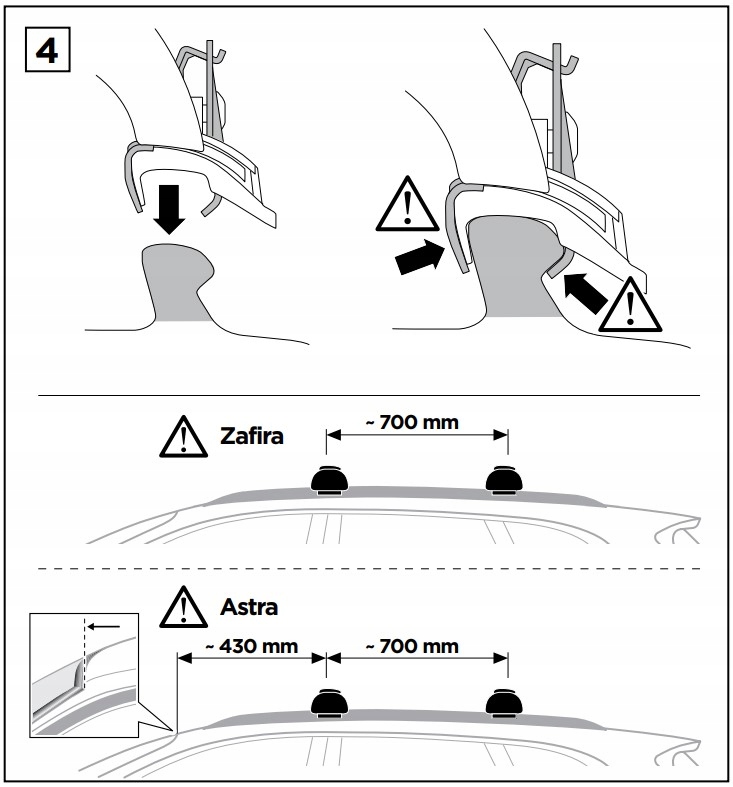 4

Zafira

~ 700 mm

Astra

~ 430 mm

~ 700 mm