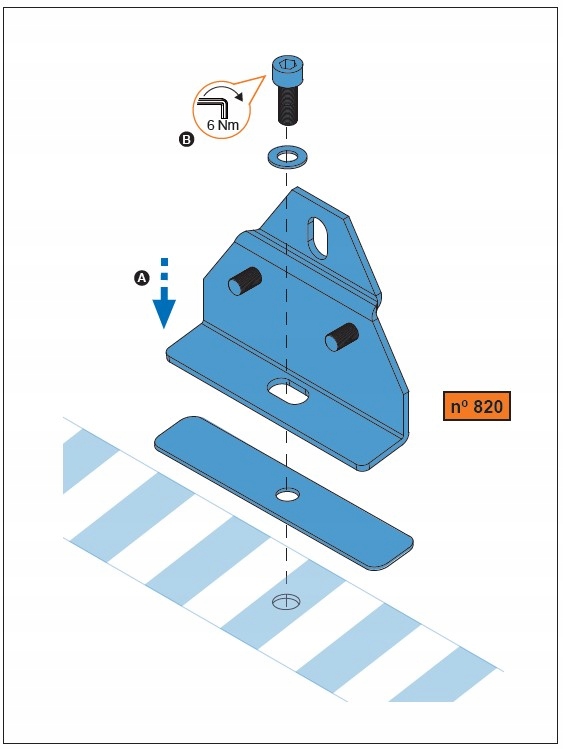 6 Nm

B

A

nº 820