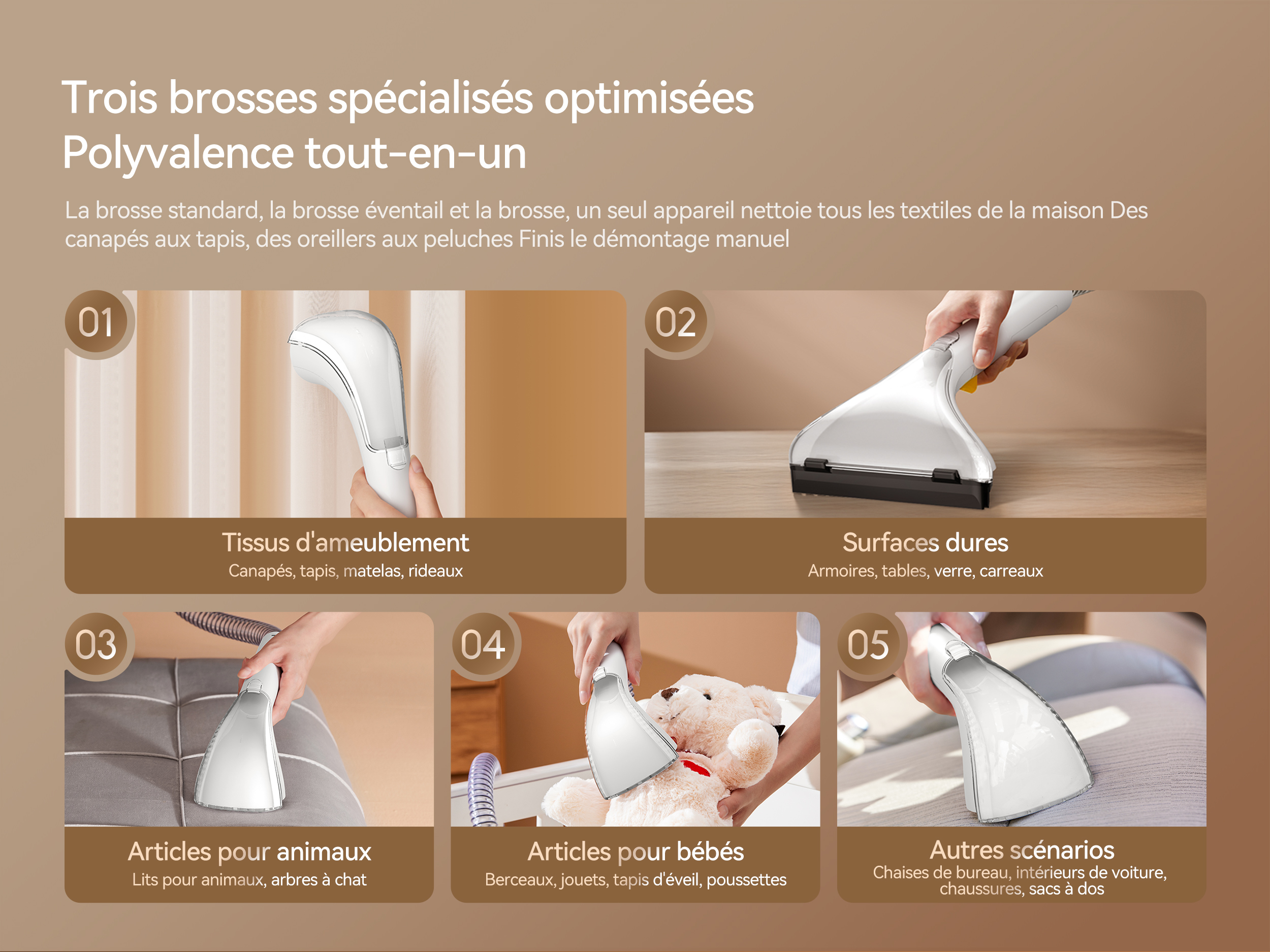 Trois brosses spécialisés optimisées
Polyvalence tout-en-un

La brosse standard, la brosse éventail et la brosse, un seul appareil nettoie tous les textiles de la maison Des canapés aux tapis, des oreillers aux peluches Finis le démontage manuel

01

Tissus d'ameublement
Canapés, tapis, matelas, rideaux

02

Surfaces dures
Armoires, tables, verre, carreaux

03

Articles pour animaux
Lits pour animaux, arbres à chat

04

Articles pour bébés
Berceaux, jouets, tapis d'éveil, poussettes

05

Autres scénarios
Chaises de bureau, intérieurs de voiture, chaussures, sacs à dos