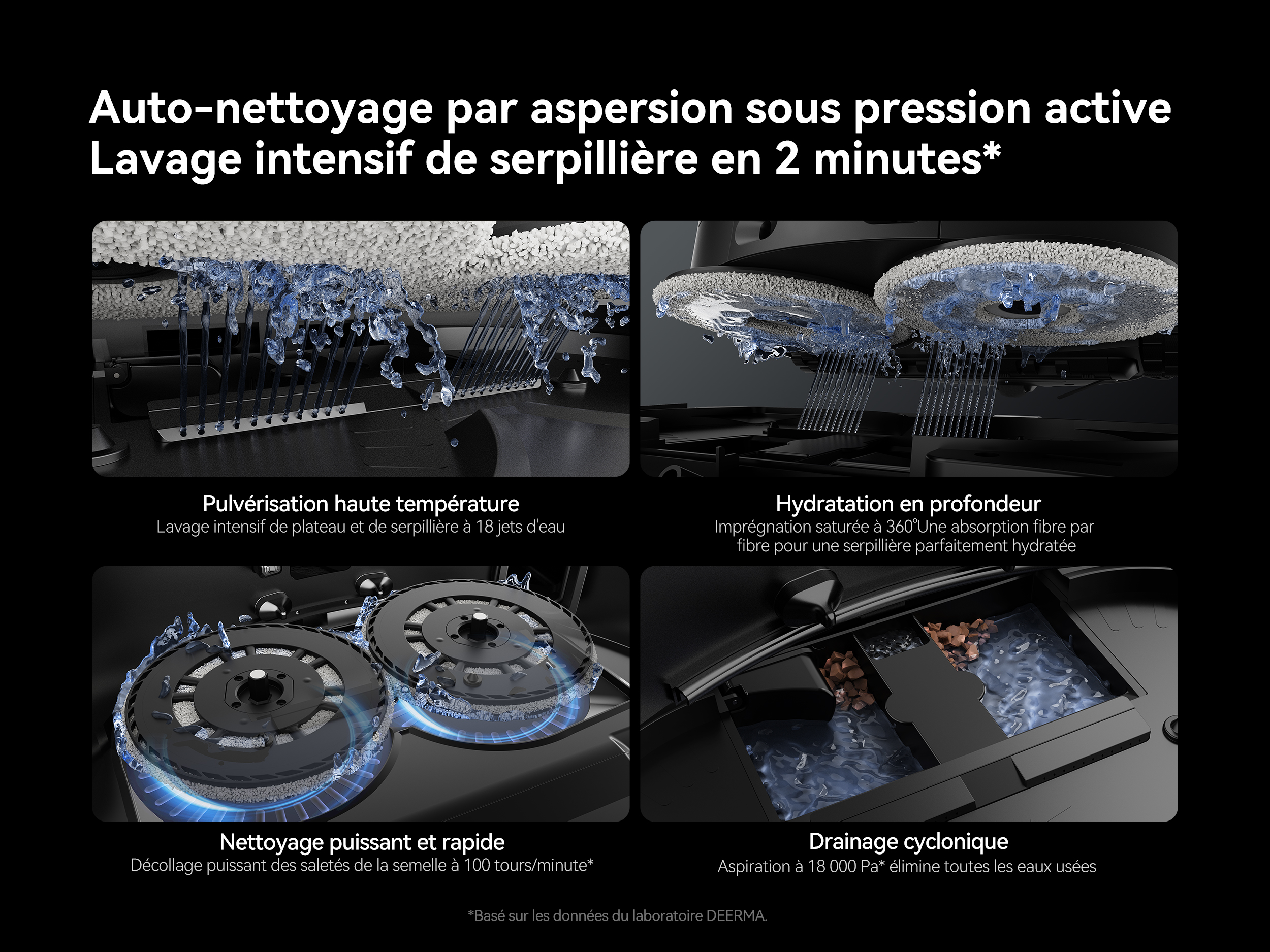 Auto-nettoyage par aspersion sous pression active
Lavage intensif de serpillière en 2 minutes*

Pulvérisation haute température
Lavage intensif de plateau et de serpillière à 18 jets d'eau

Hydratation en profondeur
Imprégnation saturée à 360°Une absorption fibre par fibre pour une serpillière parfaitement hydratée

Nettoyage puissant et rapide
Décollage puissant des saletés de la semelle à 100 tours/minute*

Drainage cyclonique
Aspiration à 18 000 Pa* élimine toutes les eaux usées

*Basé sur les données du laboratoire DEERMA.