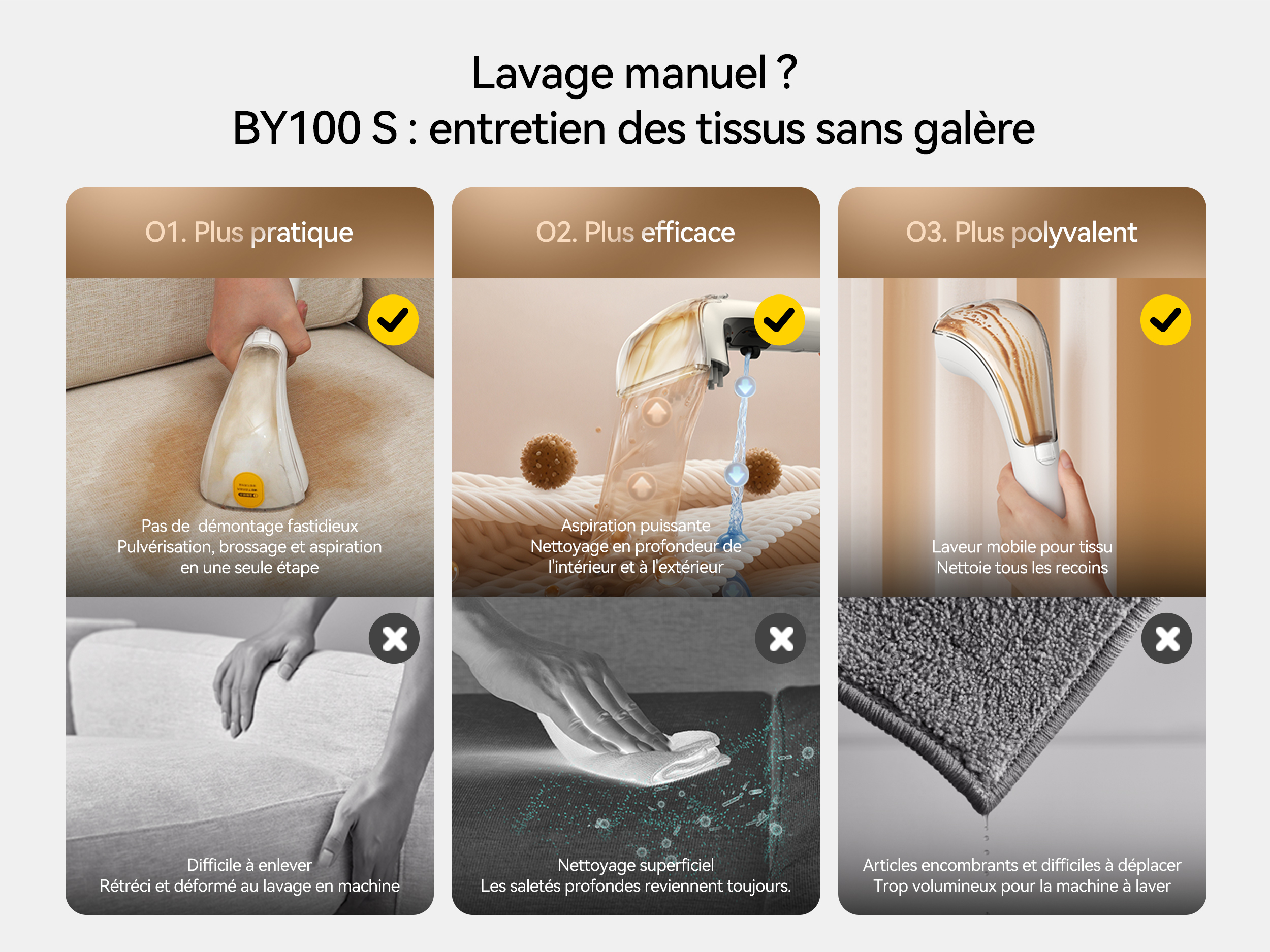 Lavage manuel ?
BY100 S : entretien des tissus sans galère

01. Plus pratique

Pas de démontage fastidieux
Pulvérisation, brossage et aspiration en une seule étape

Difficile à enlever
Rétréci et déformé au lavage en machine

02. Plus efficace

Aspiration puissante
Nettoyage en profondeur de l'intérieur et à l'extérieur

Nettoyage superficiel
Les saletés profondes reviennent toujours.

03. Plus polyvalent

Laveur mobile pour tissu
Nettoie tous les recoins

Articles encombrants et difficiles à déplacer
Trop volumineux pour la machine à laver