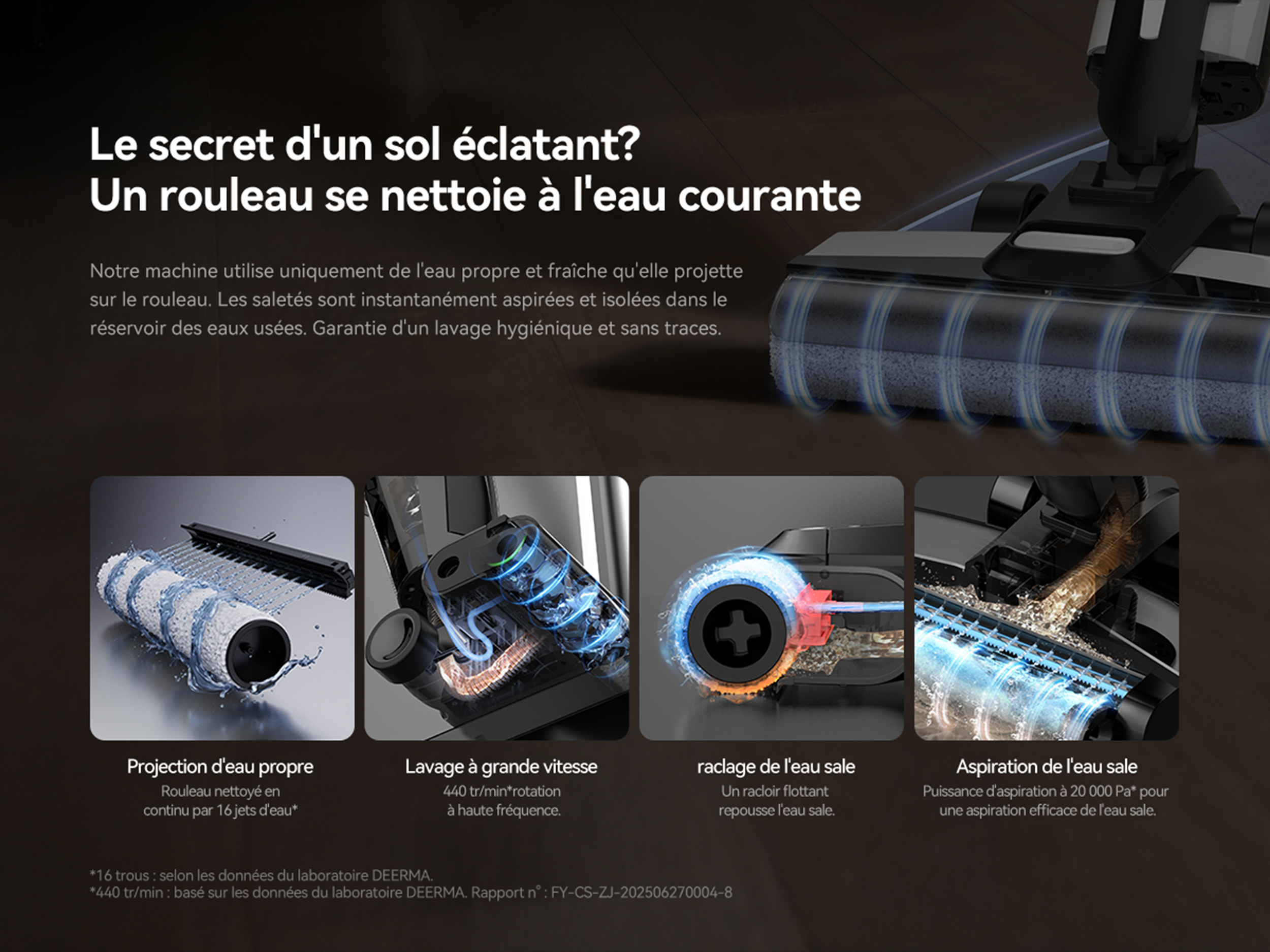 Le secret d'un sol éclatant?
Un rouleau se nettoie à l'eau courante

Notre machine utilise uniquement de l'eau propre et fraîche qu'elle projette sur le rouleau. Les saletés sont instantanément aspirées et isolées dans le réservoir des eaux usées. Garantie d'un lavage hygiénique et sans traces.

Projection d'eau propre
Rouleau nettoyé en continu par 16 jets d'eau*

Lavage à grande vitesse
440 tr/min*rotation à haute fréquence.

raclage de l'eau sale
Un racloir flottant repousse l'eau sale.

Aspiration de l'eau sale
Puissance d'aspiration à 20 000 Pa* pour une aspiration efficace de l'eau sale.

*16 trous : selon les données du laboratoire DEERMA.
*440 tr/min : basé sur les données du laboratoire DEERMA. Rapport n° : FY-CS-ZJ-202506270004-8