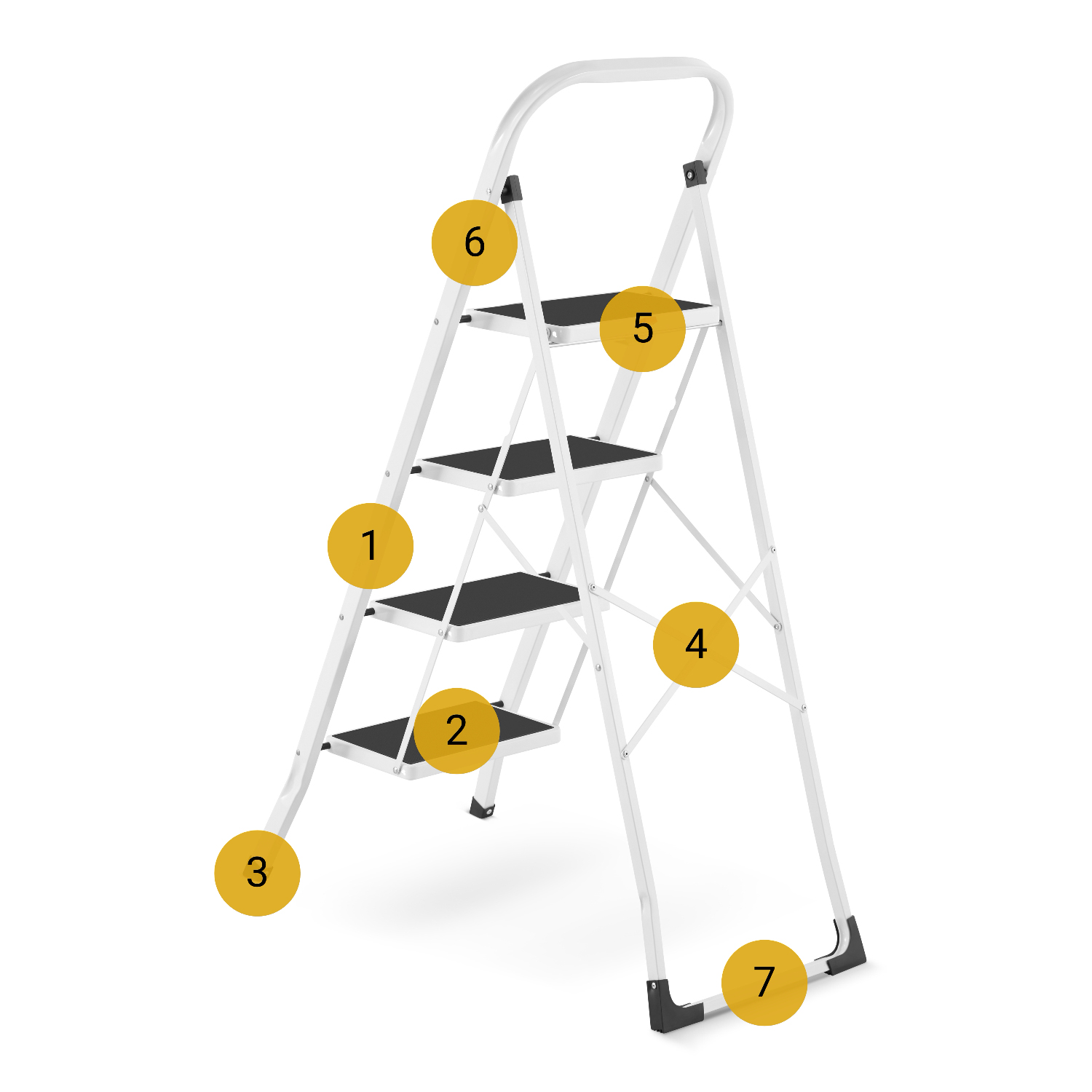 6
5
1
4
2
3
7