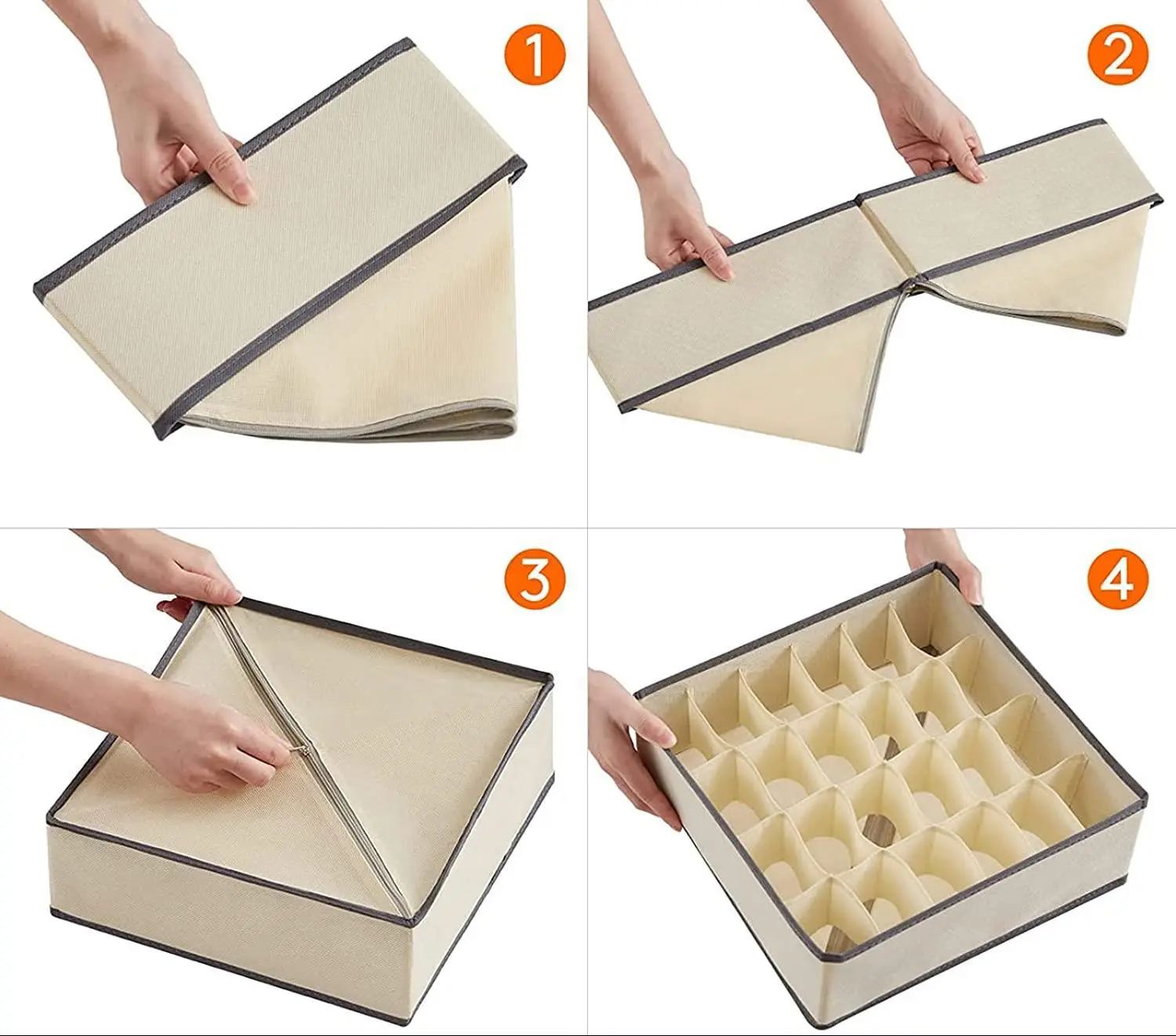 1

2

3

4