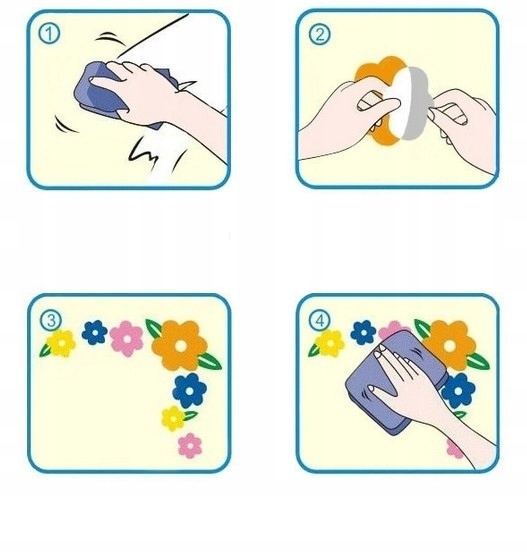 ①

②

③

④