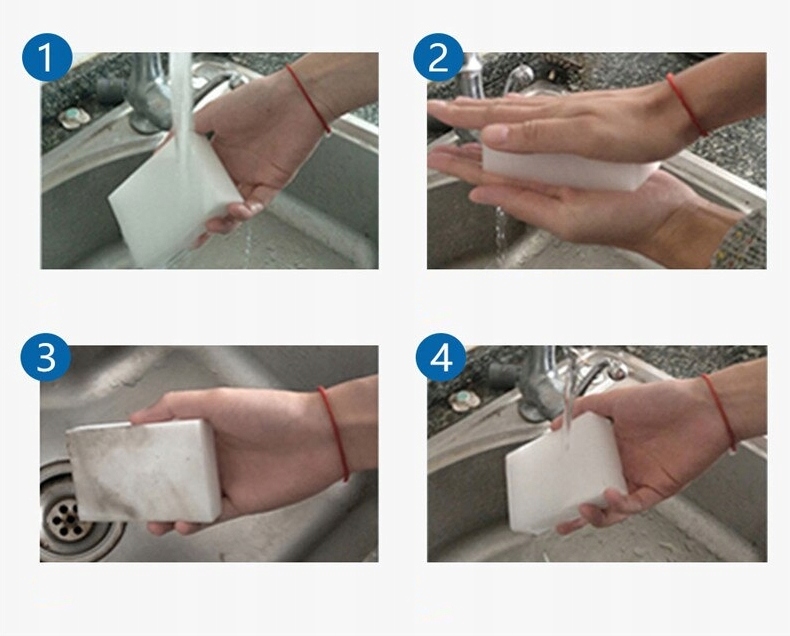 1

2

3

4