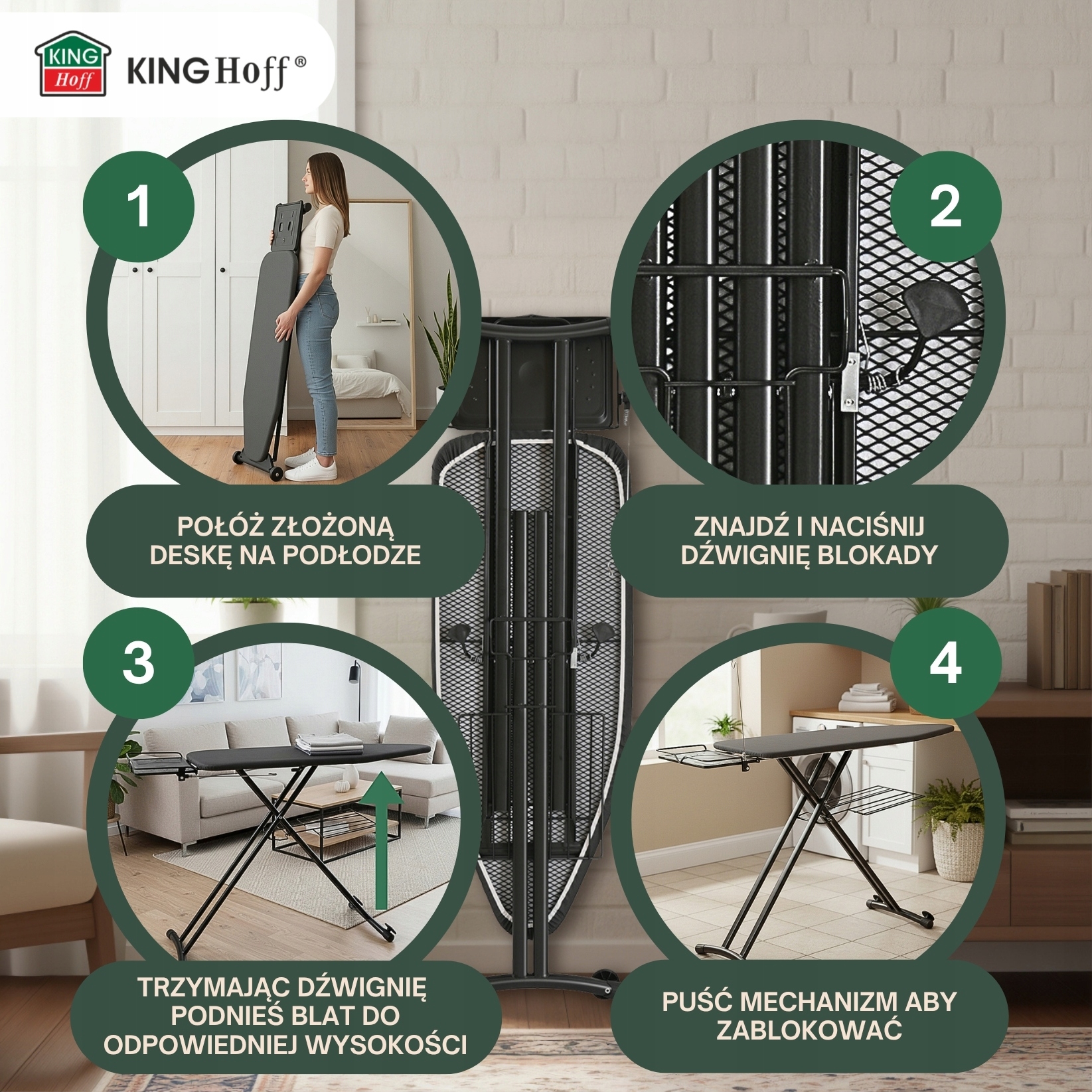 KING Hoff

KING Hoff®

1

POŁÓŻ ZŁOŻONĄ DESKĘ NA PODŁODZE

2

ZNAJDŹ I NACIŚNIJ DŹWIGNIĘ BLOKADY

3

TRZYMAJĄC DŹWIGNIĘ PODNIEŚ BLAT DO ODPOWIEDNIEJ WYSOKOŚCI

4

PUŚĆ MECHANIZM ABY ZABLOKOWAĆ