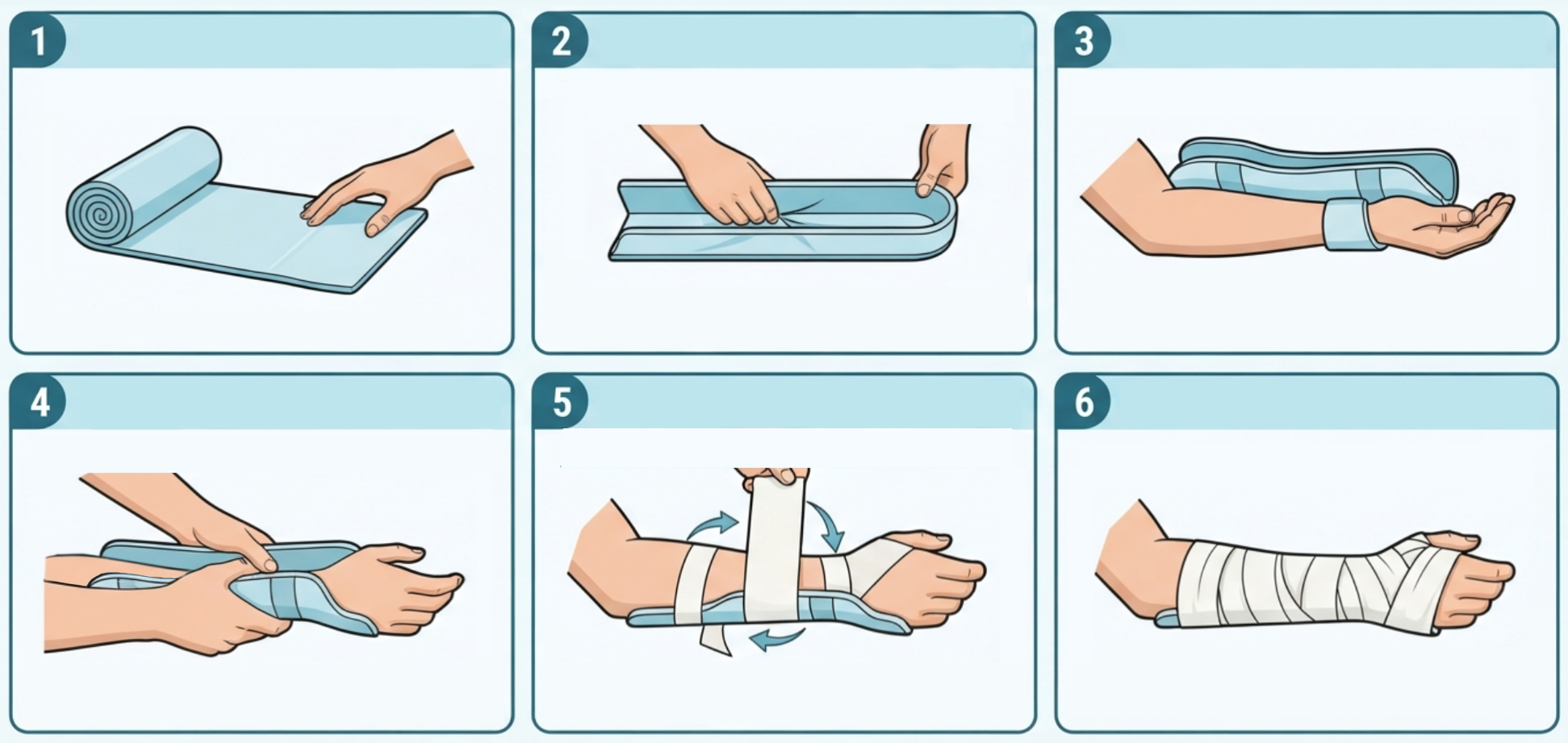 1

2

3

4

5

6