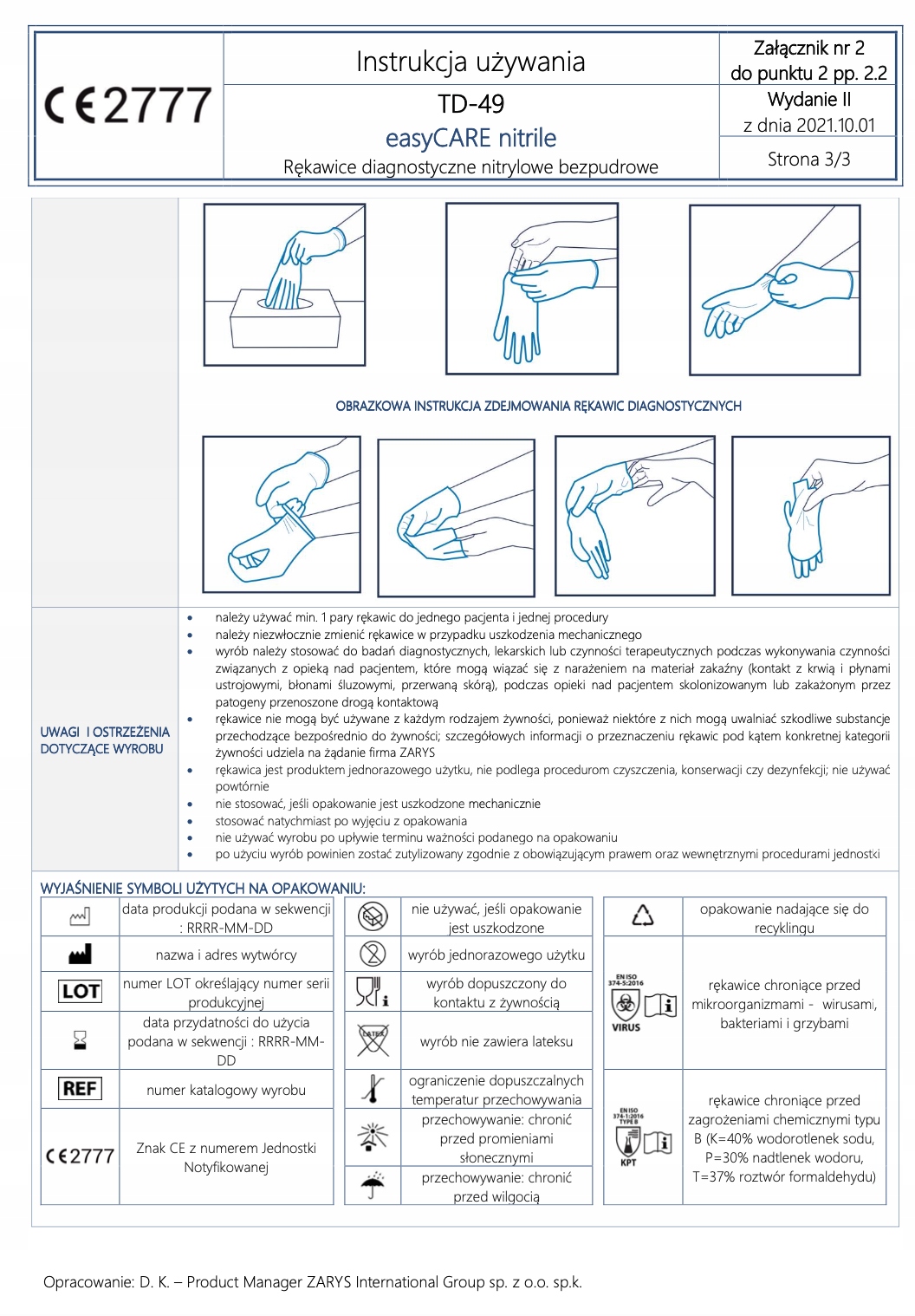 CE 2777

Instrukcja używania

TD-49

easyCARE nitrile

Rękawice diagnostyczne nitrylowe bezpudrowe

Załącznik nr 2 do punktu 2 pp. 2.2

Wydanie II

z dnia 2021.10.01

Strona 3/3

OBRAZKOWA INSTRUKCJA ZDEJMOWANIA RĘKAWIC DIAGNOSTYCZNYCH

UWAGI I OSTRZEŻENIA DOTYCZĄCE WYROBU

- należy używać min. 1 pary rękawic do jednego pacjenta i jednej procedury
- należy niezwłocznie zmienić rękawice w przypadku uszkodzenia mechanicznego
- wyrób należy stosować do badań diagnostycznych, lekarskich lub czynności terapeutycznych podczas wykonywania czynności związanych z opieką nad pacjentem, które mogą wiązać się z narażeniem na materiał zakaźny (kontakt z krwią i płynami ustrojowymi, błonami śluzowymi, przerwaną skórą), podczas opieki nad pacjentem skolonizowanym lub zakażonym przez patogeny przenoszone drogą kontaktową
- rękawice nie mogą być używane z każdym rodzajem żywności, ponieważ niektóre z nich mogą uwalniać szkodliwe substancje przechodzące bezpośrednio do żywności; szczegółowych informacji o przeznaczeniu rękawic pod kątem konkretnej kategorii żywności udziela na żądanie firma ZARYS
- rękawica jest produktem jednorazowego użytku, nie podlega procedurom czyszczenia, konserwacji czy dezynfekcji; nie używać powtórnie
- nie stosować, jeśli opakowanie jest uszkodzone mechanicznie
- stosować natychmiast po wyjęciu z opakowania
- nie używać wyrobu po upływie terminu ważności podanego na opakowaniu
- po użyciu wyrób powinien zostać zutylizowany zgodnie z obowiązującym prawem oraz wewnętrznymi procedurami jednostki

WYJAŚNIENIE SYMBOLI UŻYTYCH NA OPAKOWANIU:

| | |
|---|---|
| | data produkcji podana w sekwencji : RRRR-MM-DD |
| | nazwa i adres wytwórcy |
| LOT | numer LOT określający numer serii produkcyjnej |
| | data przydatności do użycia podana w sekwencji : RRRR-MM-DD |
| REF | numer katalogowy wyrobu |
| CE 2777 | Znak CE z numerem Jednostki Notyfikowanej |

| | |
|---|---|
| | nie używać, jeśli opakowanie jest uszkodzone |
| | wyrób jednorazowego użytku |
| | wyrób dopuszczony do kontaktu z żywnością |
| LATEX | wyrób nie zawiera lateksu |
| | ograniczenie dopuszczalnych temperatur przechowywania |
| | przechowywanie: chronić przed promieniami słonecznymi |
| | przechowywanie: chronić przed wilgocią |

| | |
|---|---|
| | opakowanie nadające się do recyklingu |
| EN ISO 374-5:2016 VIRUS | rękawice chroniące przed mikroorganizmami - wirusami, bakteriami i grzybami |
| EN ISO 374-1:2016 TYPE B KPT | rękawice chroniące przed zagrożeniami chemicznymi typu B (K=40% wodorotlenek sodu, P=30% nadtlenek wodoru, T=37% roztwór formaldehydu) |

Opracowanie: D. K. – Product Manager ZARYS International Group sp. z o.o. sp.k.