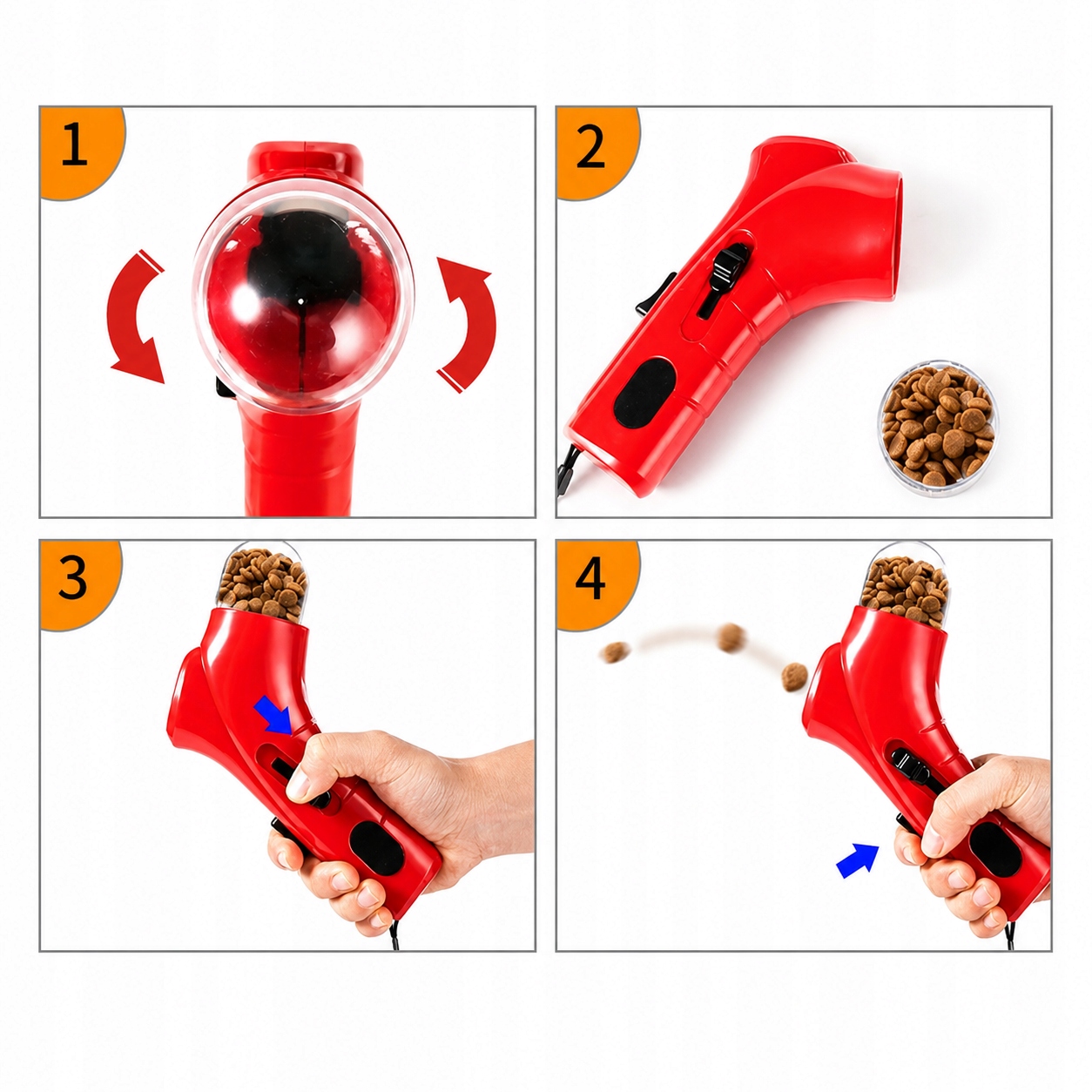 1

2

3

4