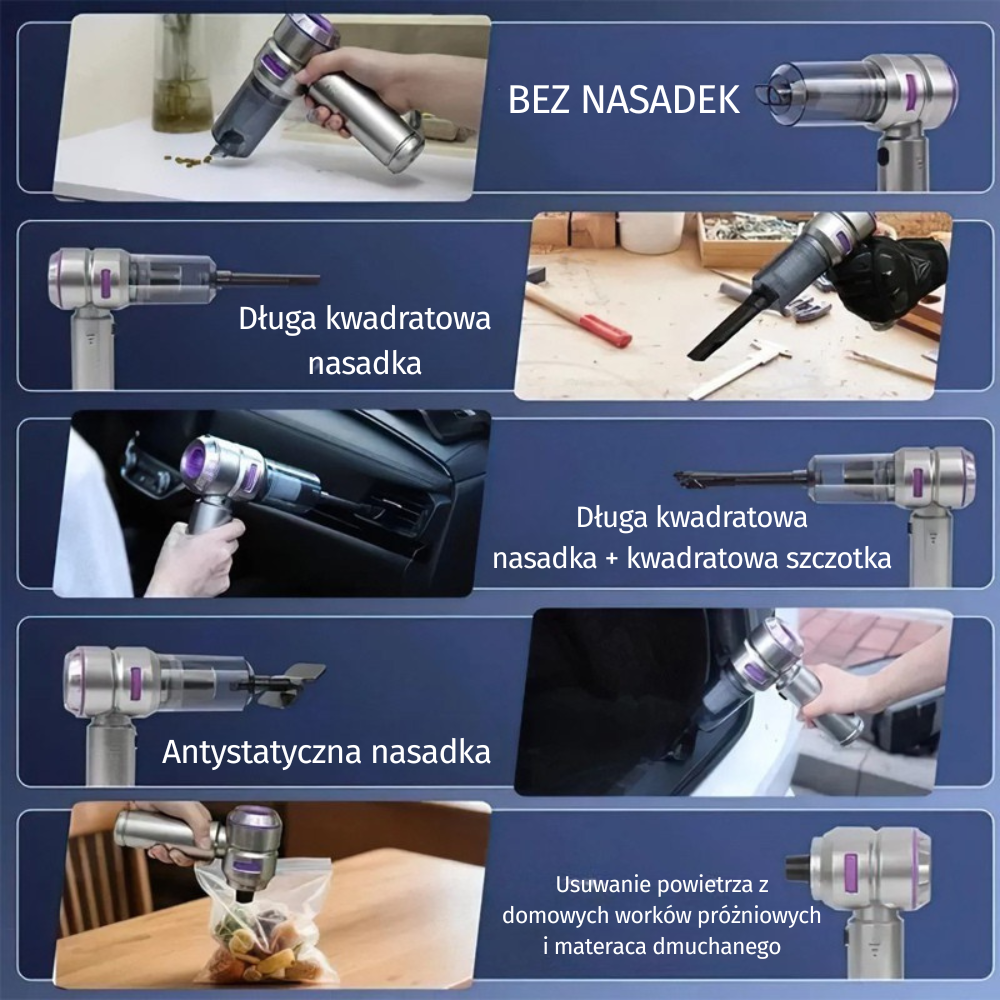 BEZ NASADEK

Długa kwadratowa nasadka

Długa kwadratowa nasadka + kwadratowa szczotka

Antystatyczna nasadka

Usuwanie powietrza z domowych worków próżniowych i materaca dmuchanego