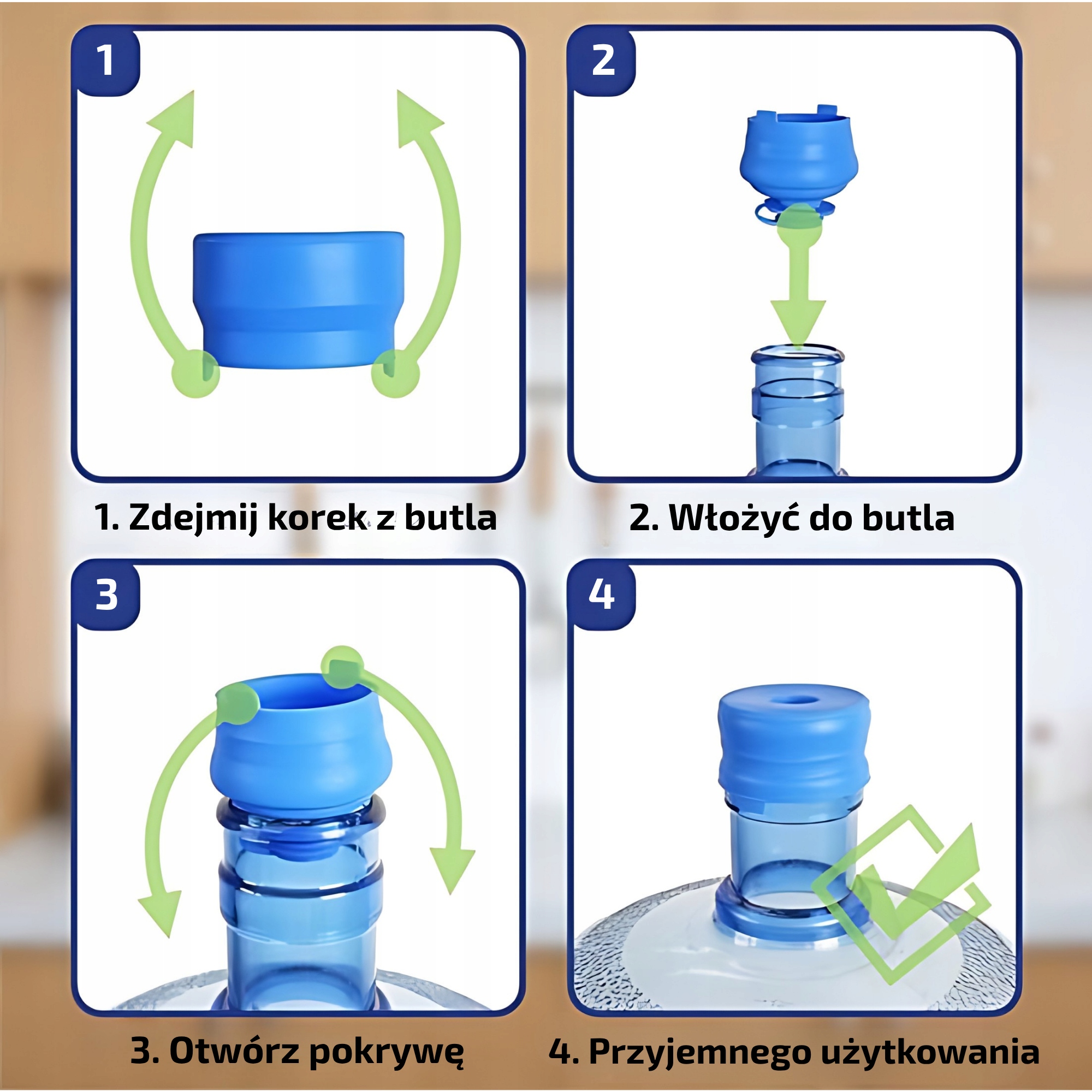 1

2

1. Zdejmij korek z butla

2. Włożyć do butla

3

4

3. Otwórz pokrywę

4. Przyjemnego użytkowania