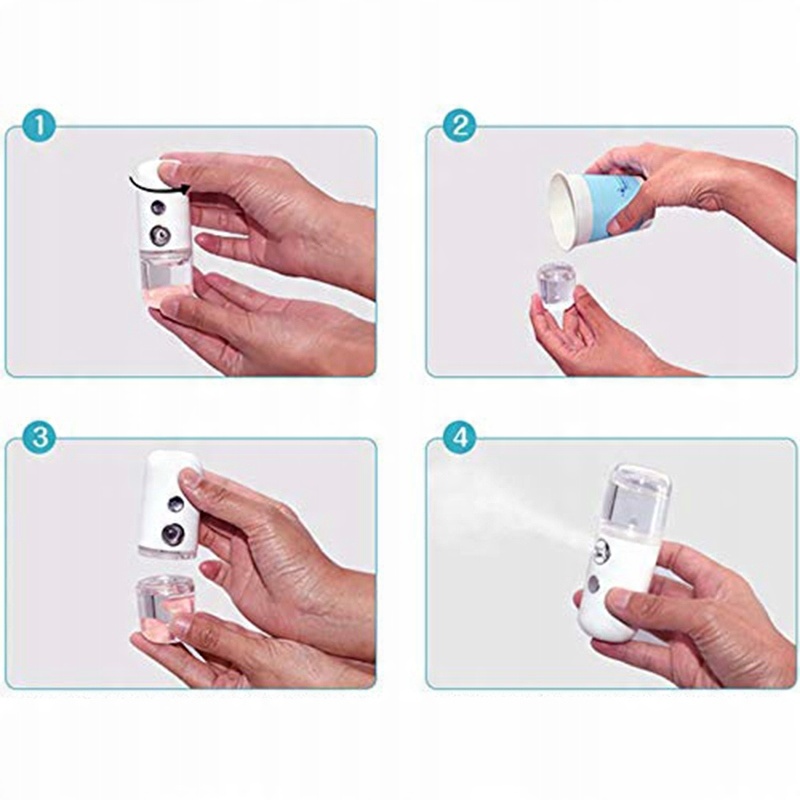 1

2

3

4