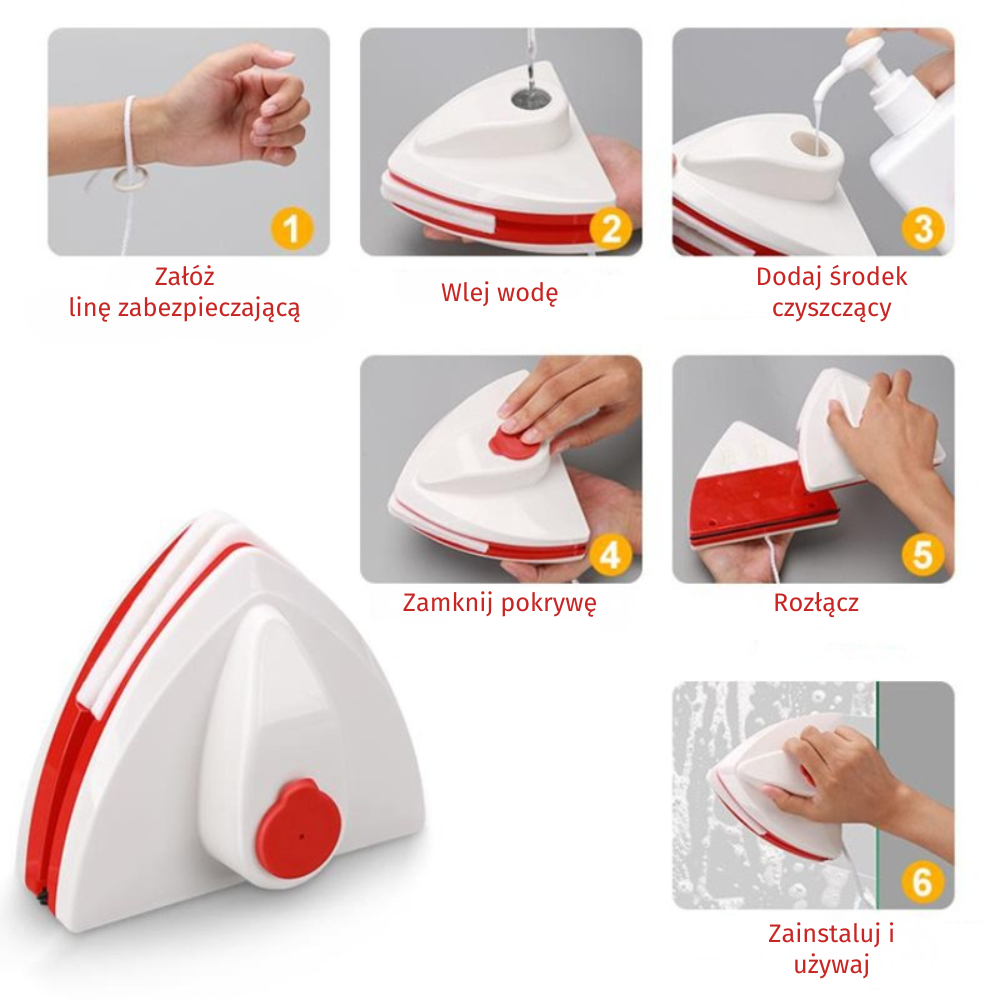 1

Załóż linę zabezpieczającą

2

Wlej wodę

3

Dodaj środek czyszczący

4

Zamknij pokrywę

5

Rozłącz

6

Zainstaluj i używaj