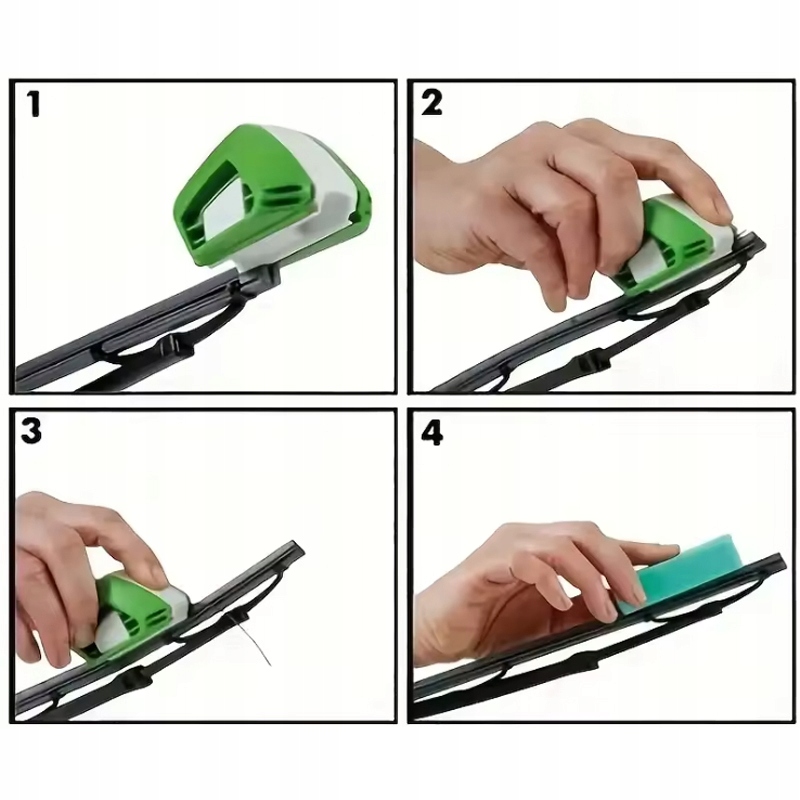 1

2

3

4