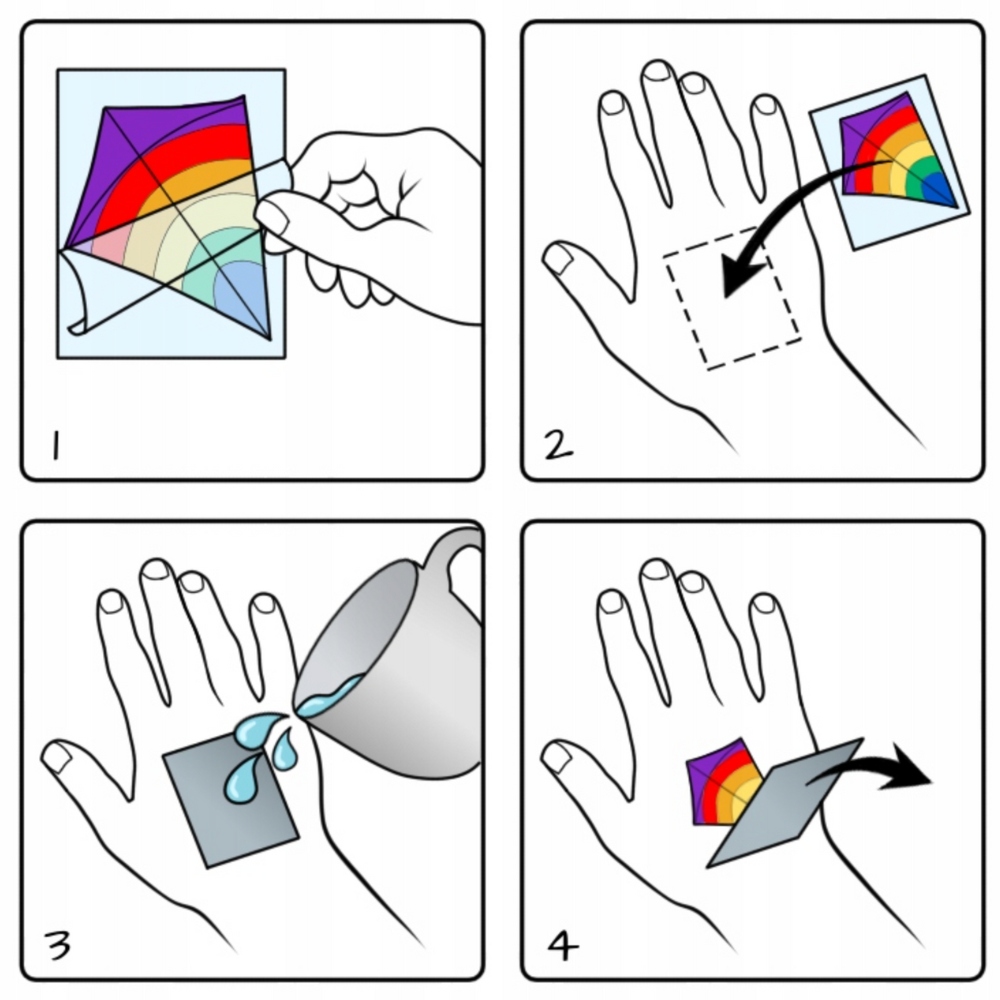 1

2

3

4