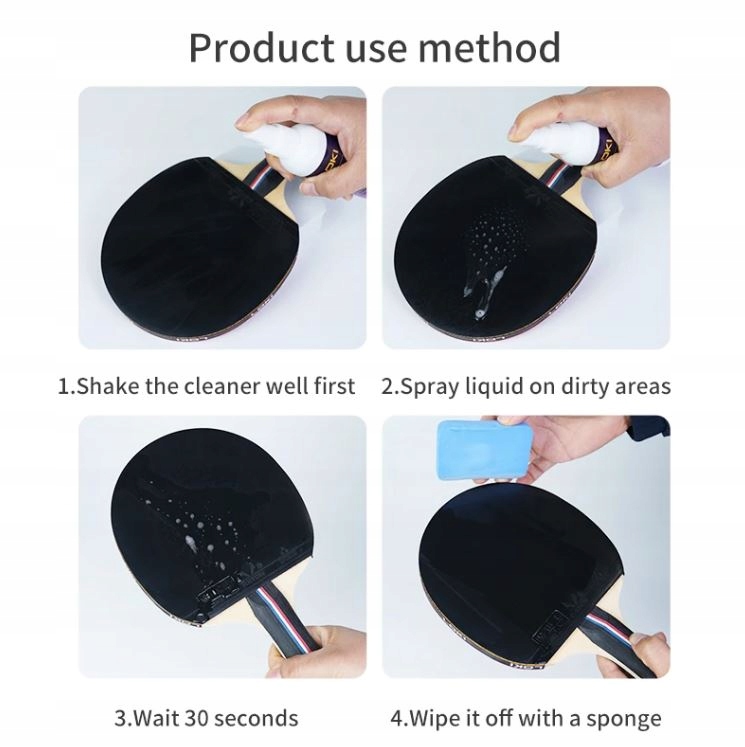 Product use method

1.Shake the cleaner well first

2.Spray liquid on dirty areas

3.Wait 30 seconds

4.Wipe it off with a sponge