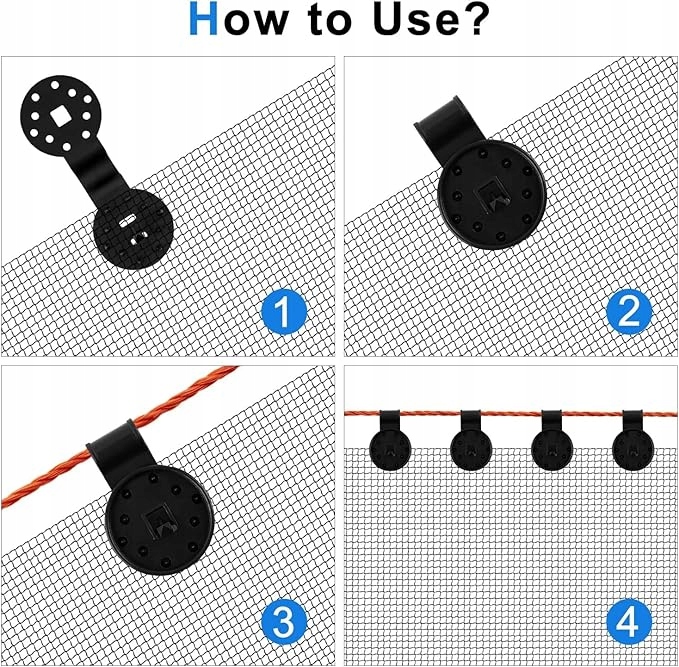 How to Use?

1

2

3

4