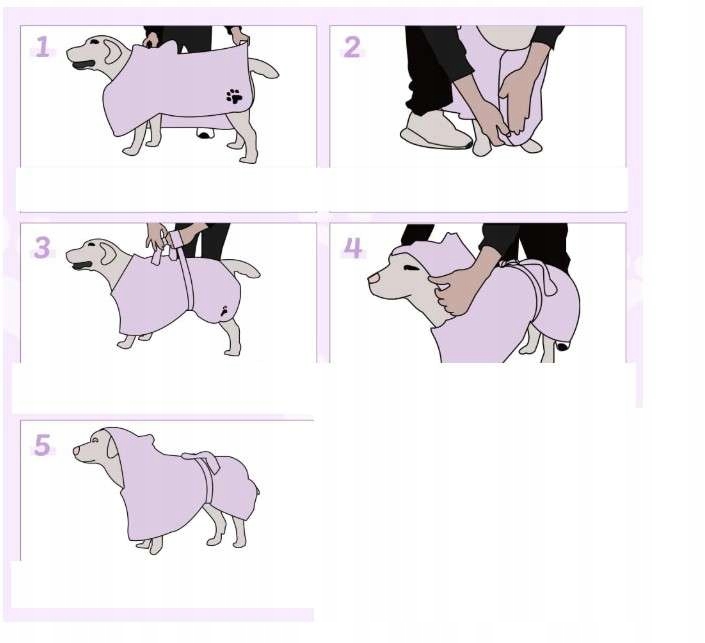 1

2

3

4

5