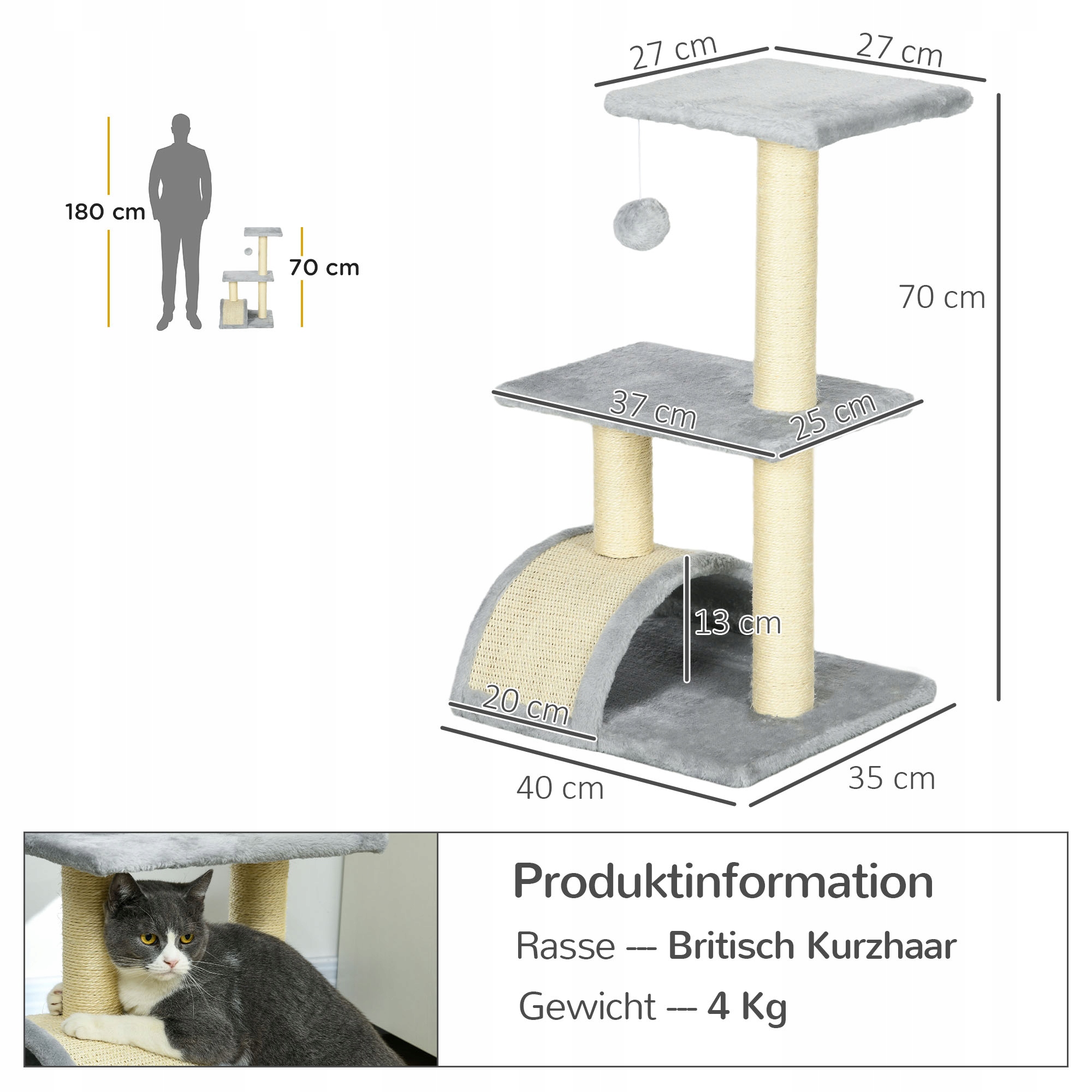 180 cm

70 cm

27 cm

27 cm

70 cm

37 cm

25 cm

13 cm

20 cm

40 cm

35 cm

Produktinformation

Rasse --- Britisch Kurzhaar

Gewicht --- 4 Kg