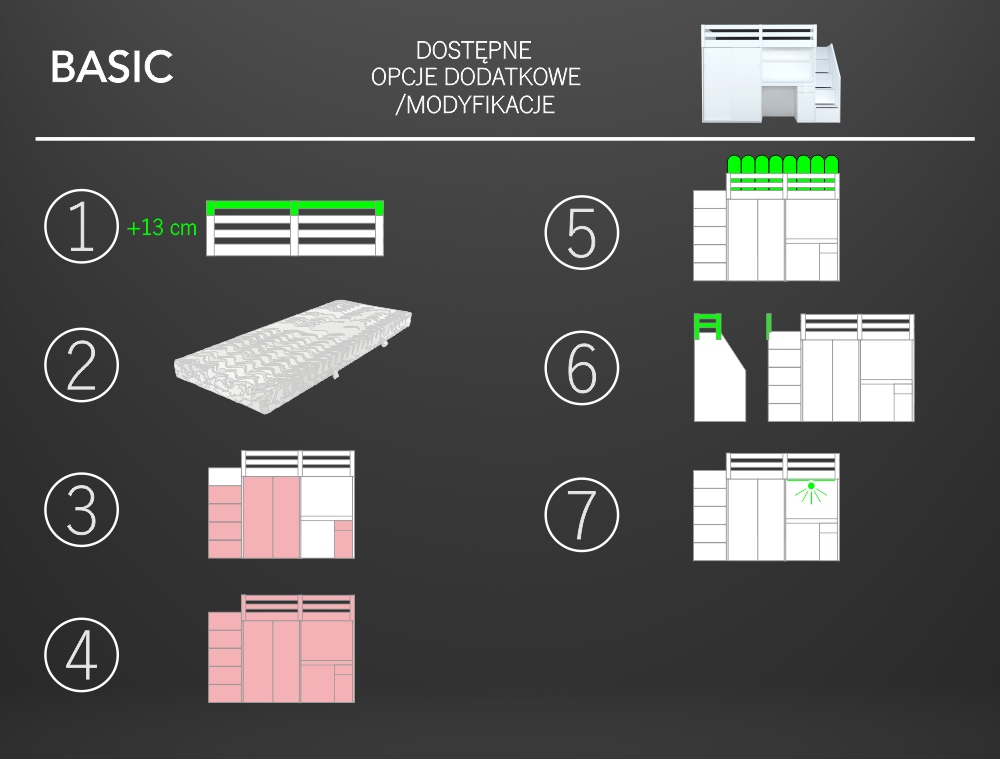 BASIC

DOSTĘPNE
OPCJE DODATKOWE
/MODYFIKACJE

1 +13 cm

2

3

4

5

6

7