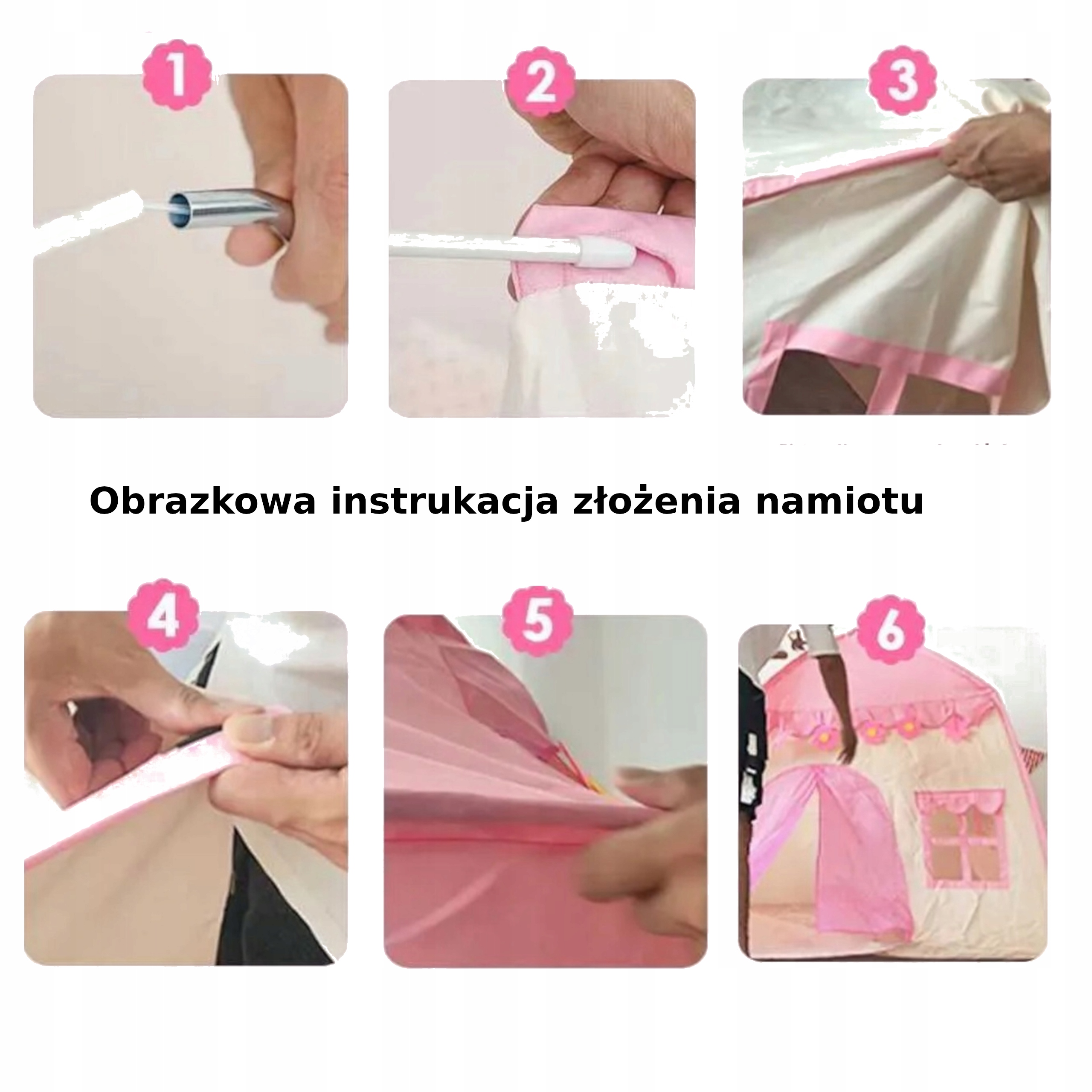 1

2

3

Obrazkowa instrukacja złożenia namiotu

4

5

6