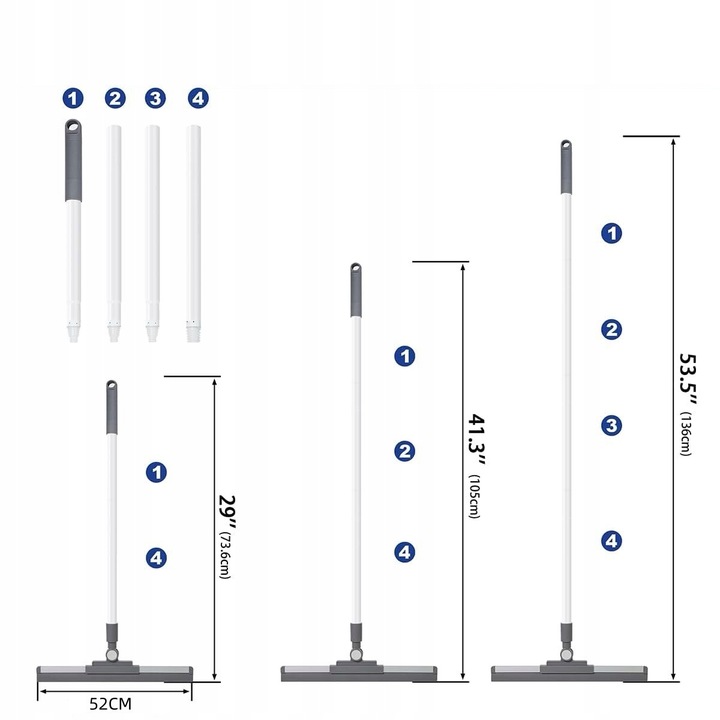 1 2 3 4

1
4
29" (73.6cm)
52CM

1
2
4
41.3" (105cm)

1
2
3
4
53.5" (136cm)