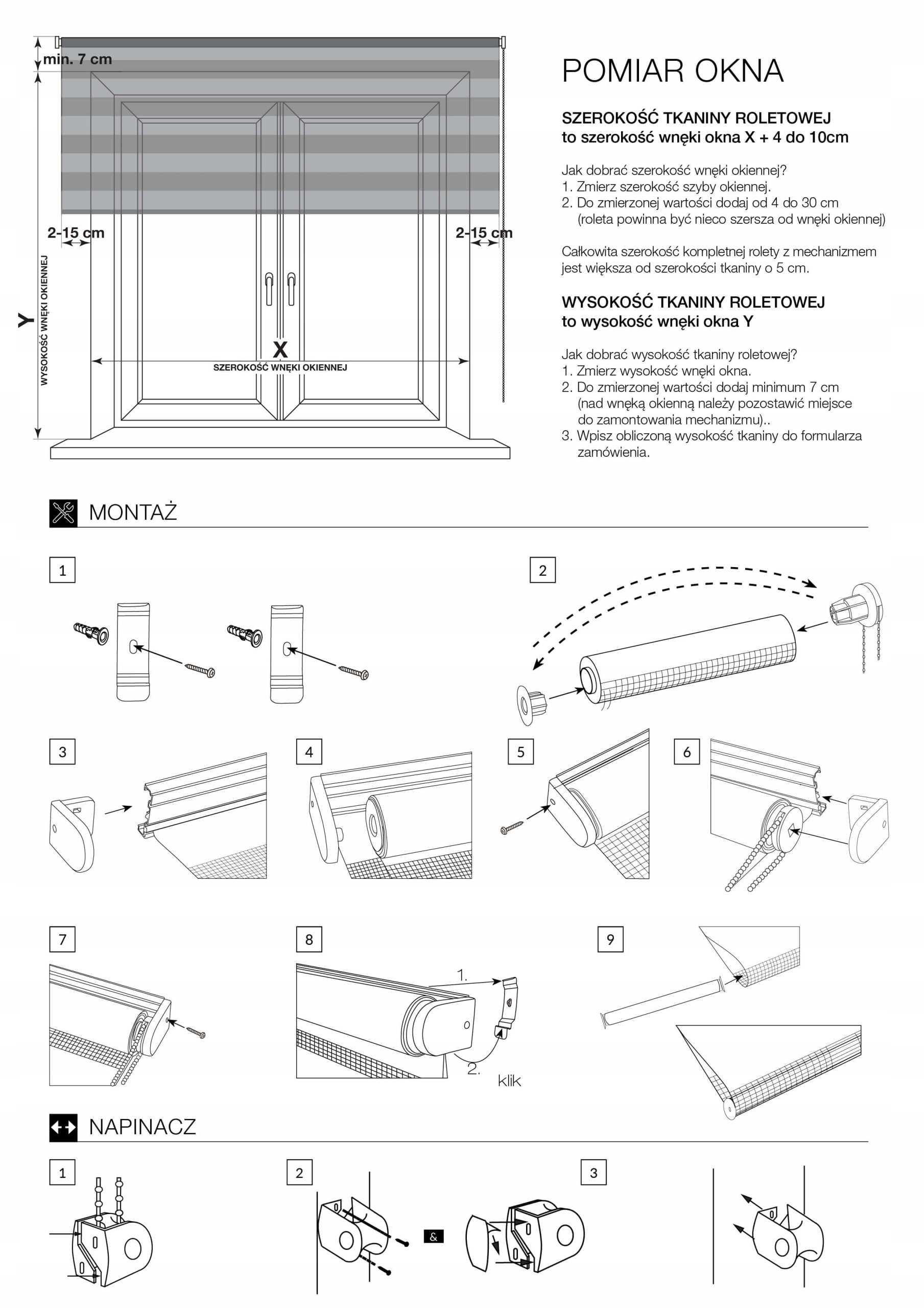 min. 7 cm

2-15 cm

2-15 cm

Y

WYSOKOŚĆ WNĘKI OKIENNEJ

X

SZEROKOŚĆ WNĘKI OKIENNEJ

POMIAR OKNA

SZEROKOŚĆ TKANINY ROLETOWEJ
to szerokość wnęki okna X + 4 do 10cm

Jak dobrać szerokość wnęki okiennej?
1. Zmierz szerokość szyby okiennej.
2. Do zmierzonej wartości dodaj od 4 do 30 cm (roleta powinna być nieco szersza od wnęki okiennej)

Całkowita szerokość kompletnej rolety z mechanizmem jest większa od szerokości tkaniny o 5 cm.

WYSOKOŚĆ TKANINY ROLETOWEJ
to wysokość wnęki okna Y

Jak dobrać wysokość tkaniny roletowej?
1. Zmierz wysokość wnęki okna.
2. Do zmierzonej wartości dodaj minimum 7 cm (nad wnęką okienną należy pozostawić miejsce do zamontowania mechanizmu)..
3. Wpisz obliczoną wysokość tkaniny do formularza zamówienia.

MONTAŻ

1

2

3

4

5

6

7

8

1.

2.

klik

9

NAPINACZ

1

2

&

3