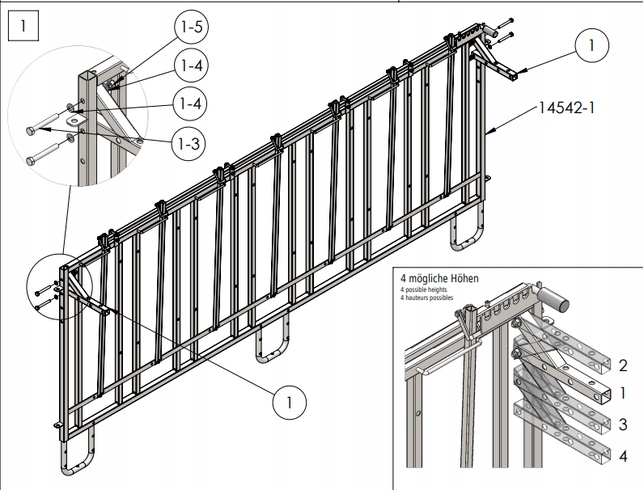 1

1-5

1-4

1-4

1-3

1

14542-1

1

4 mögliche Höhen
4 possible heights
4 hauteurs possibles

2

1

3

4