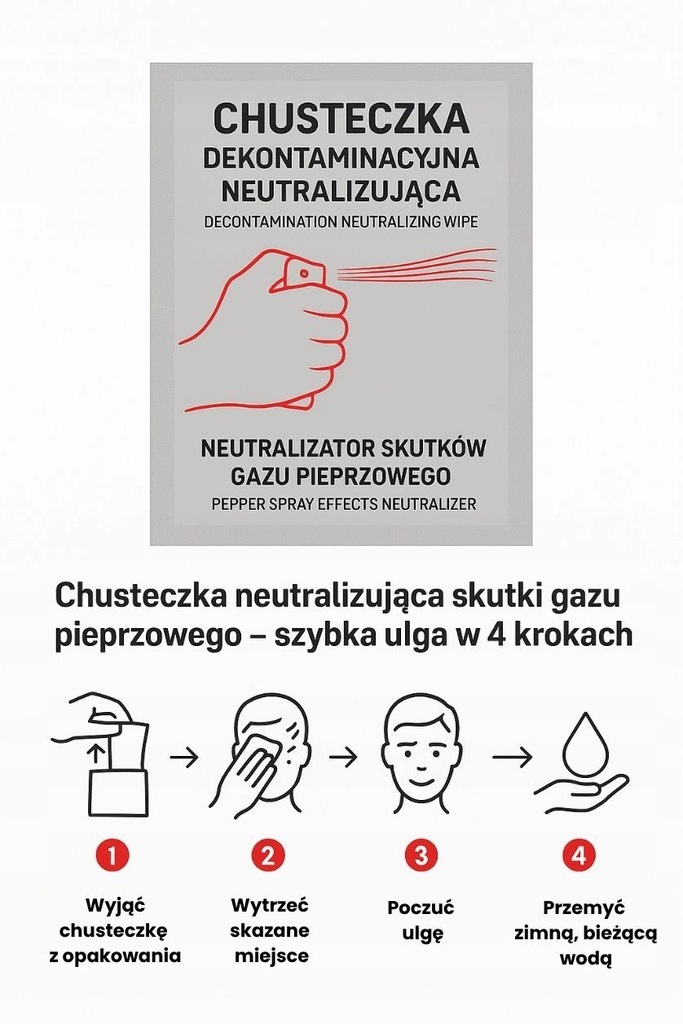 CHUSTECZKA
DEKONTAMINACYJNA
NEUTRALIZUJĄCA
DECONTAMINATION NEUTRALIZING WIPE

NEUTRALIZATOR SKUTKÓW
GAZU PIEPRZOWEGO
PEPPER SPRAY EFFECTS NEUTRALIZER

Chusteczka neutralizująca skutki gazu pieprzowego – szybka ulga w 4 krokach

1
Wyjąć chusteczkę z opakowania

2
Wytrzeć skazane miejsce

3
Poczuć ulgę

4
Przemyć zimną, bieżącą wodą