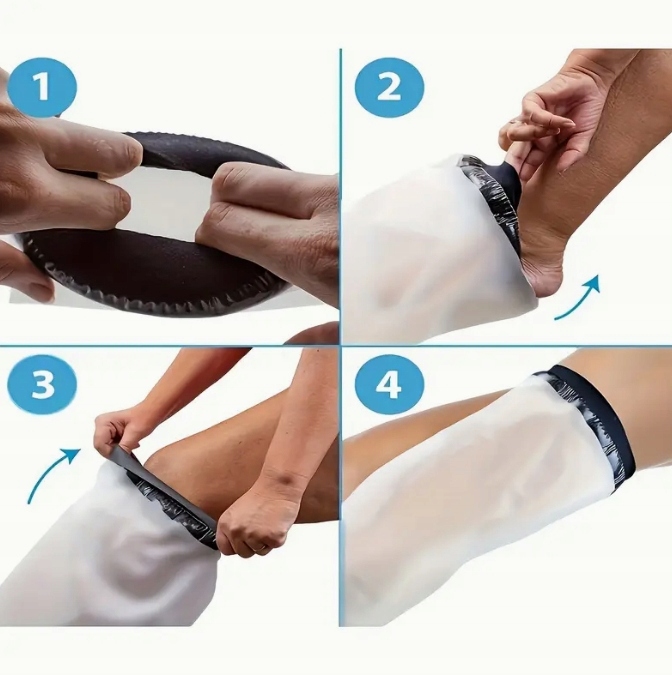 1

2

3

4