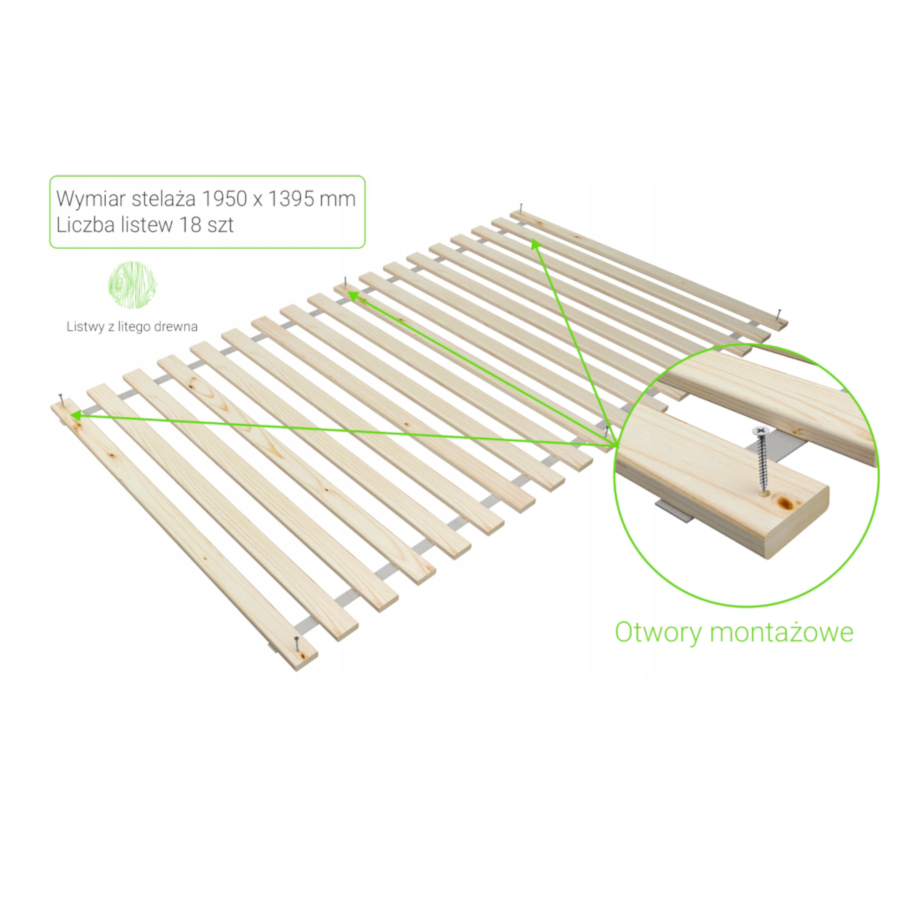 Wymiar stelaża 1950 x 1395 mm
Liczba listew 18 szt

Listwy z litego drewna

Otwory montażowe