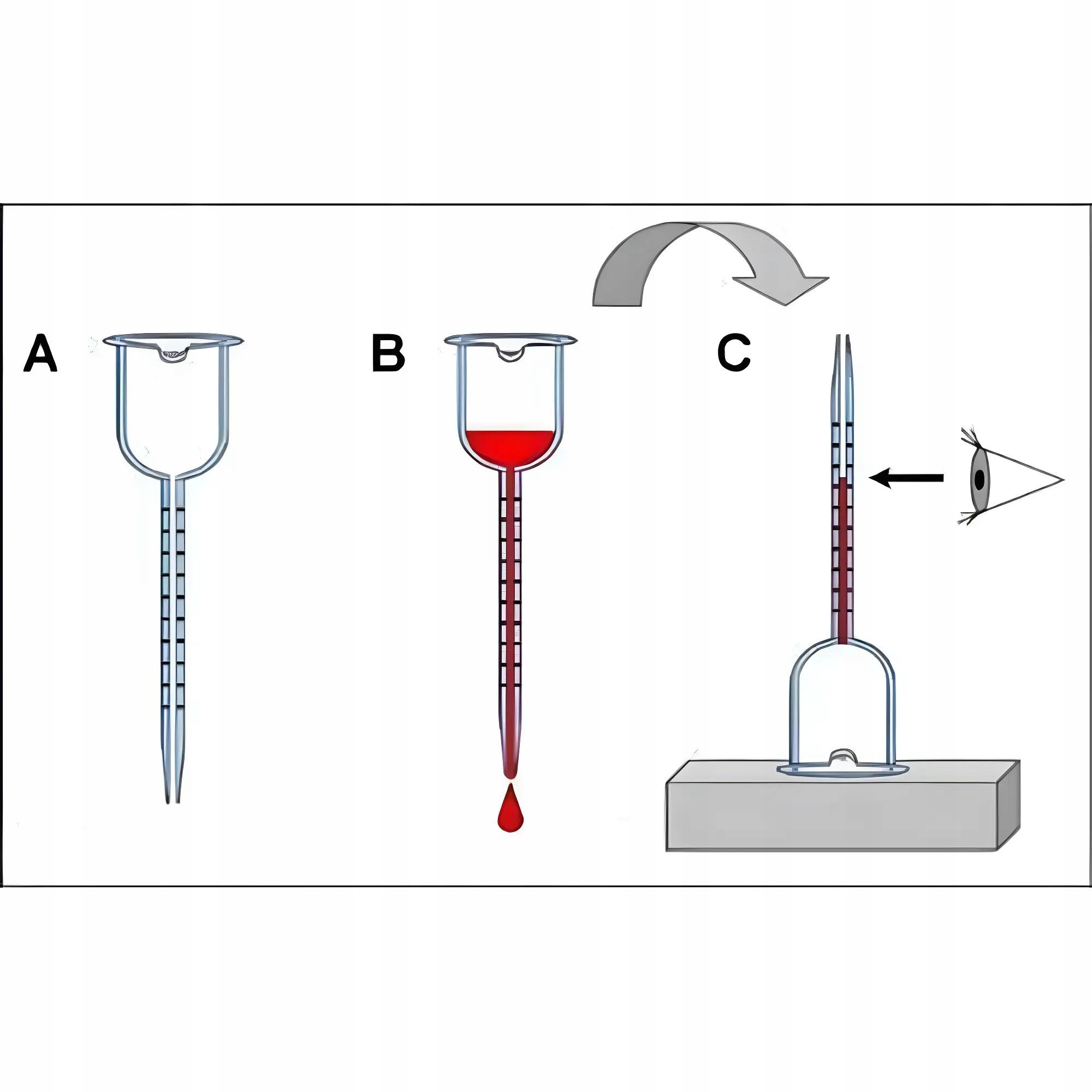 A

B

C