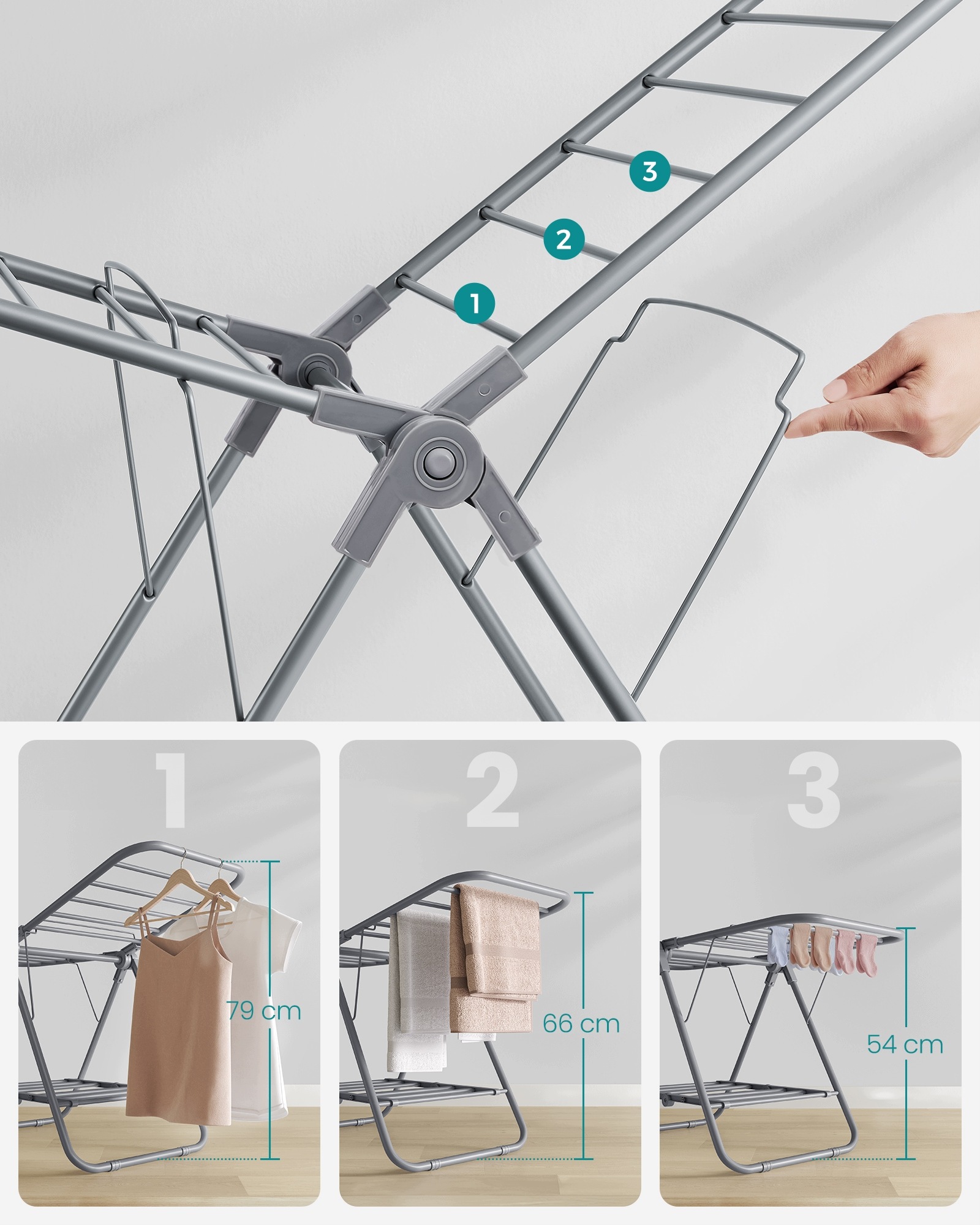 3
2
1

1
79 cm

2
66 cm

3
54 cm