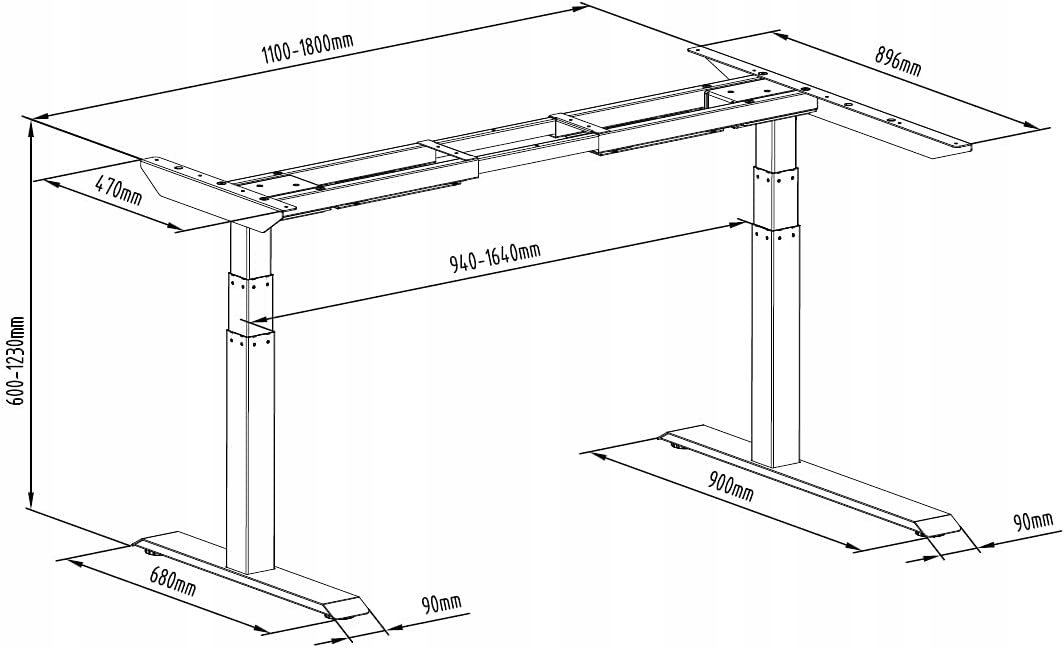 1100-1800mm

896mm

470mm

940-1640mm

600-1230mm

900mm

90mm

680mm

90mm