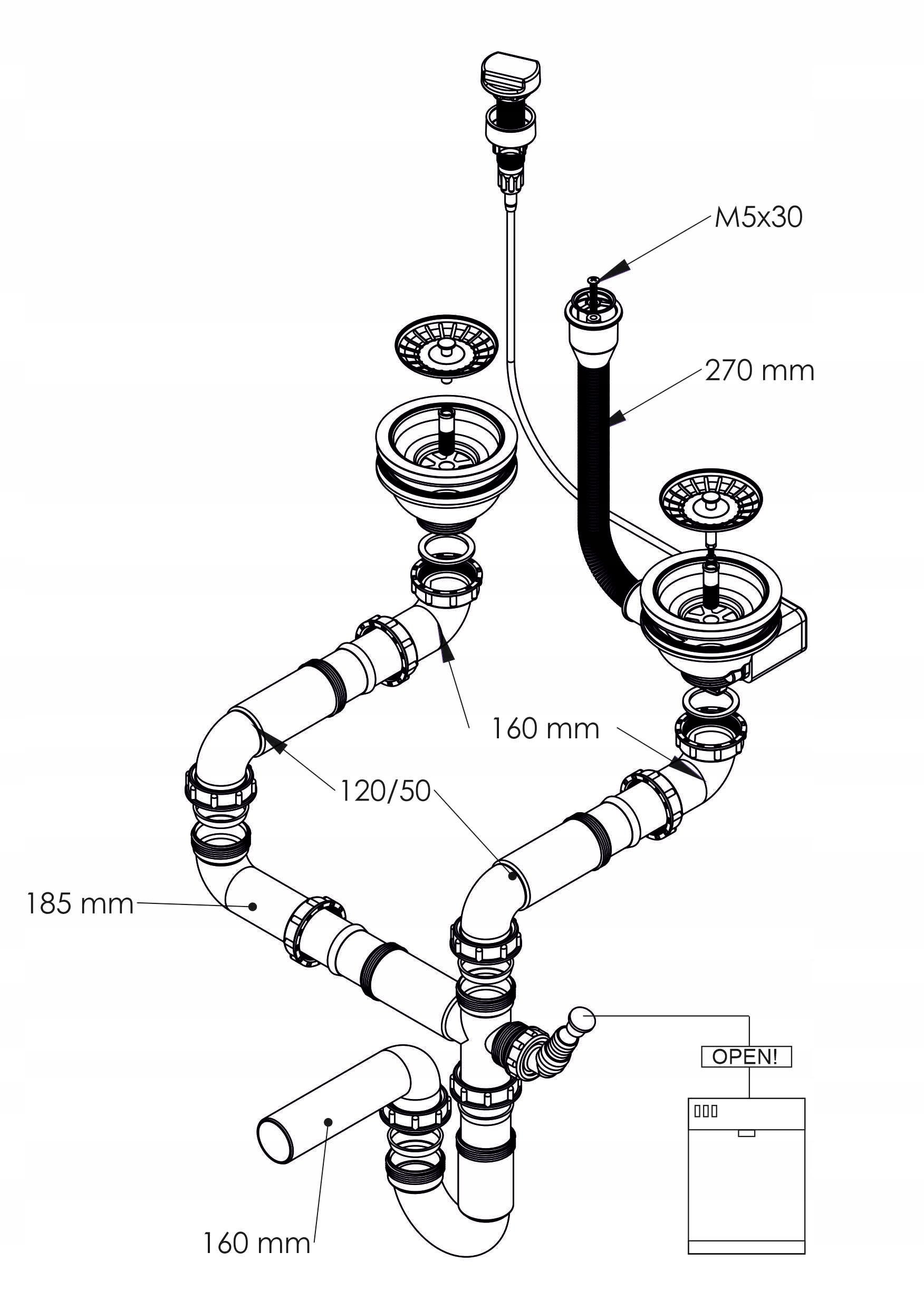 M5x30

270 mm

160 mm

120/50

185 mm

OPEN!

160 mm