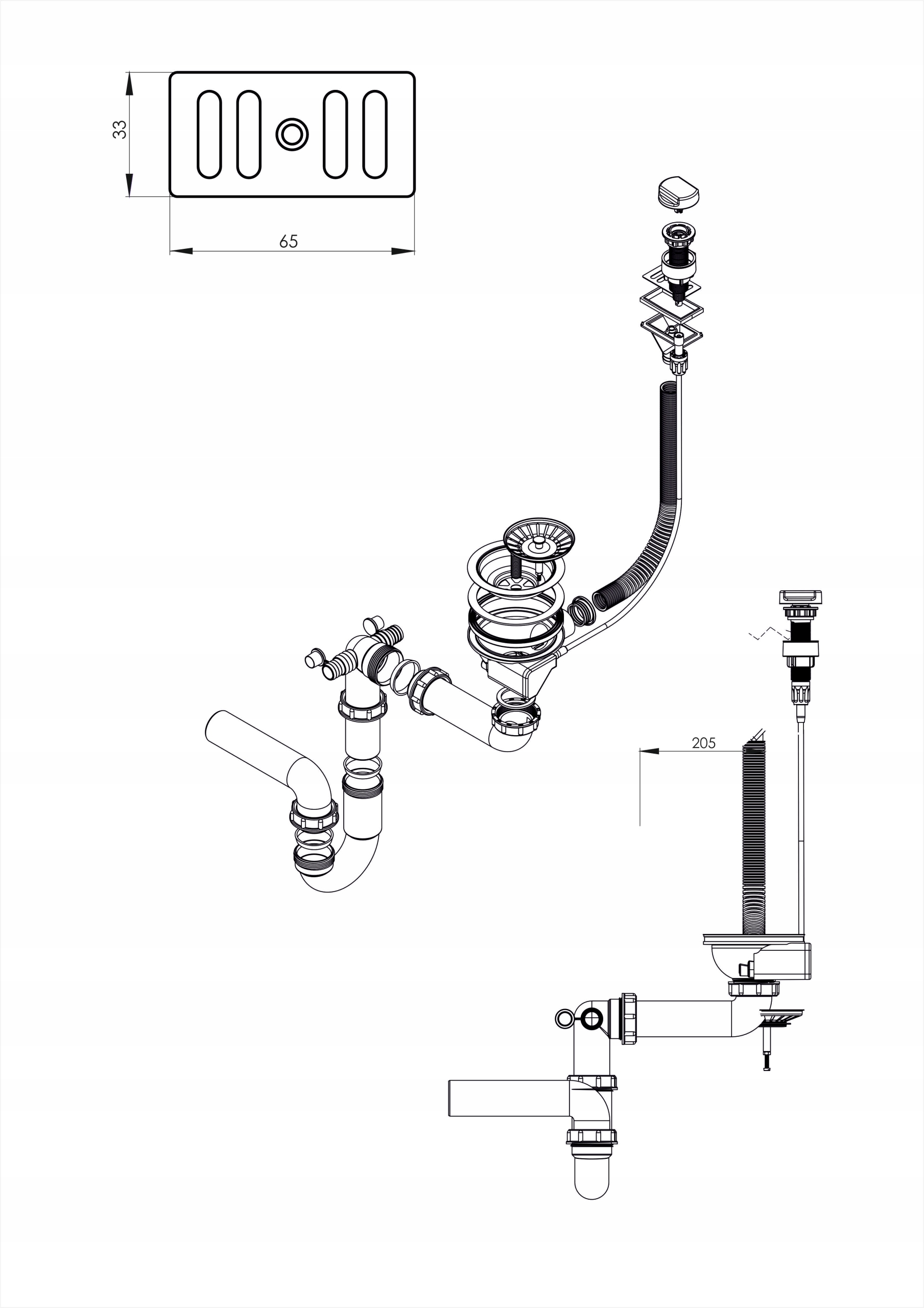 33

65

205