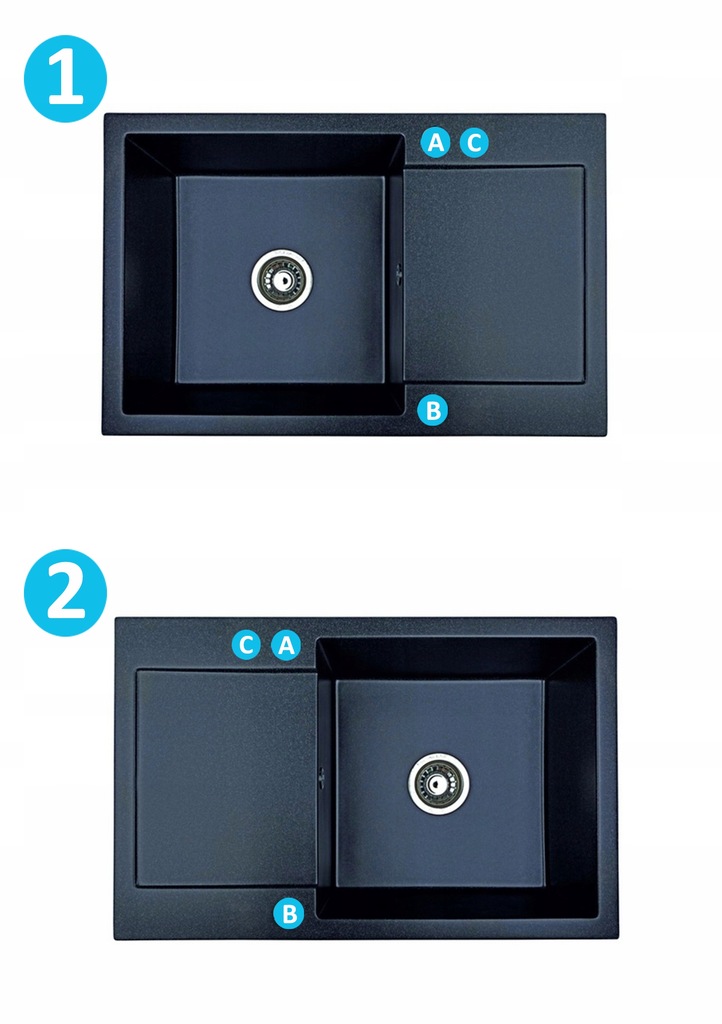 1

A C

B

2

C A

B