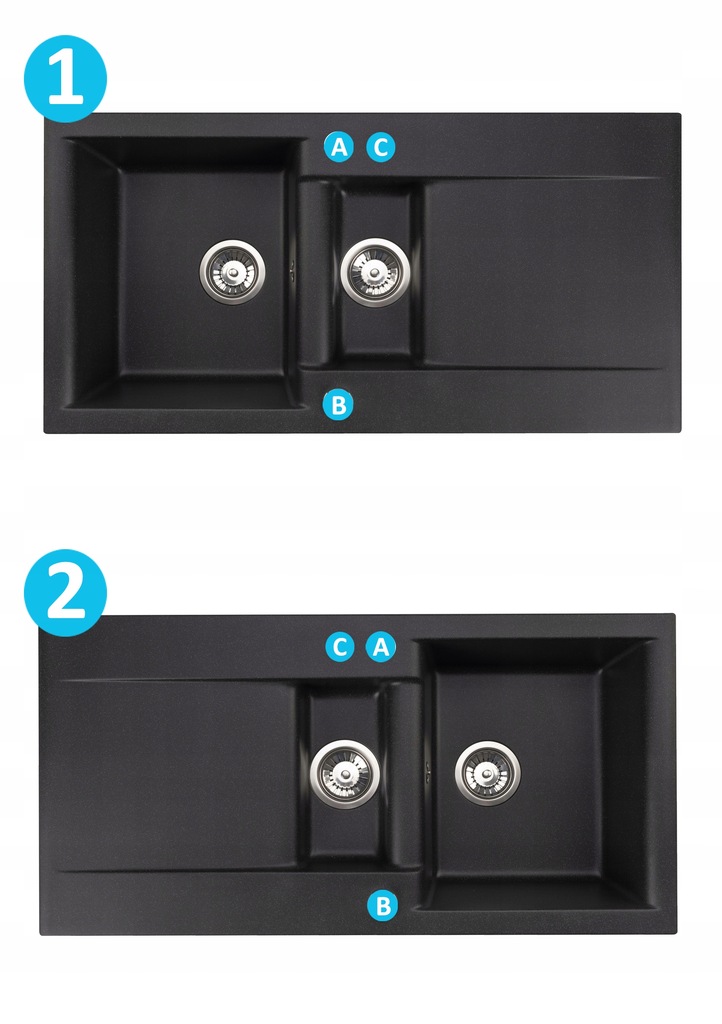 1

A C

B

2

C A

B