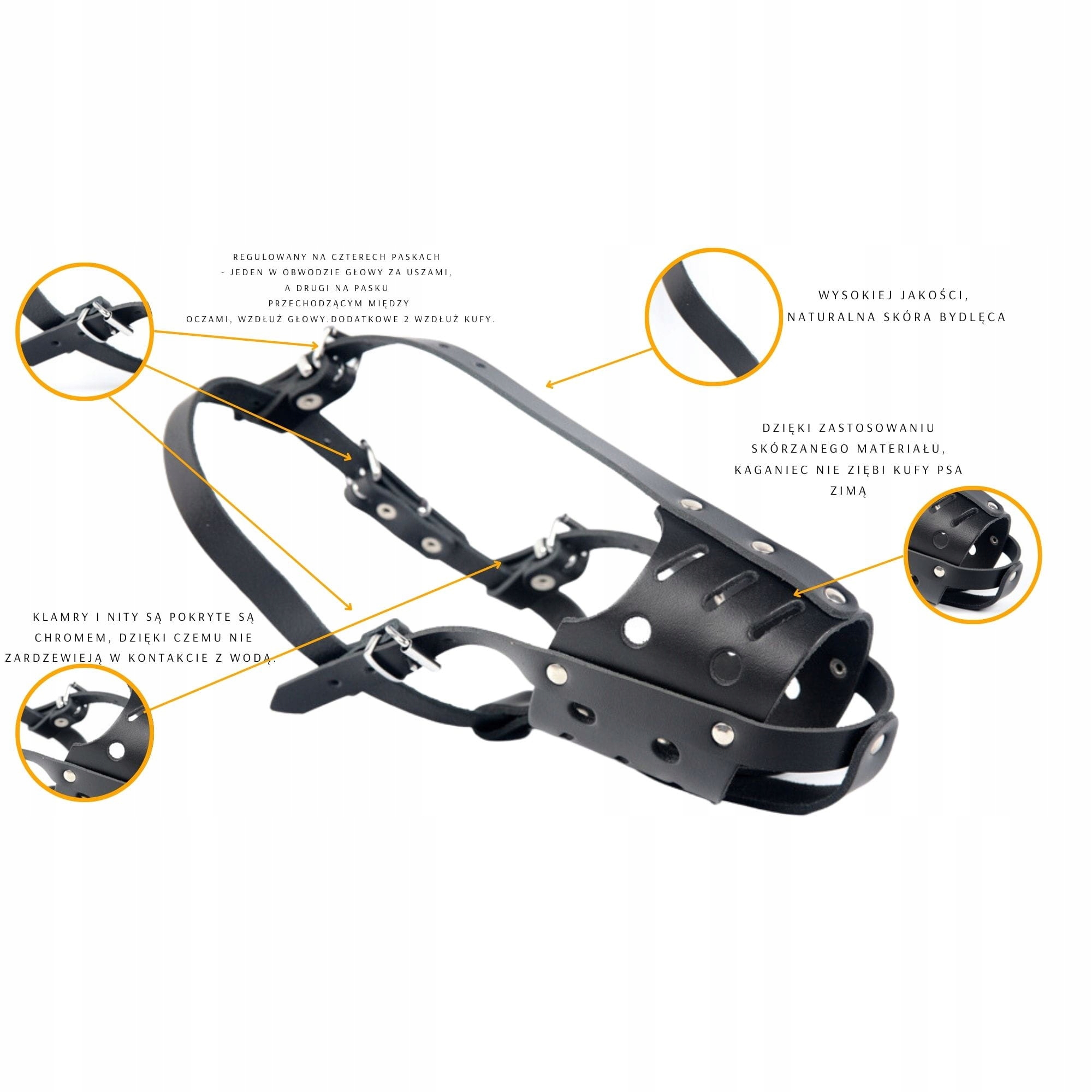 REGULOWANY NA CZTERECH PASKACH - JEDEN W OBWODZIE GŁOWY ZA USZAMI, A DRUGI NA PASKU PRZECHODZĄCYM MIĘDZY OCZAMI, WZDŁUŻ GŁOWY.DODATKOWE 2 WZDŁUŻ KUFY.

WYSOKIEJ JAKOŚCI, NATURALNA SKÓRA BYDLĘCA

DZIĘKI ZASTOSOWANIU SKÓRZANEGO MATERIAŁU, KAGANIEC NIE ZIĘBI KUFY PSA ZIMĄ

KLAMRY I NITY SĄ POKRYTE SĄ CHROMEM, DZIĘKI CZEMU NIE ZARDZEWIEJĄ W KONTAKCIE Z WODĄ.