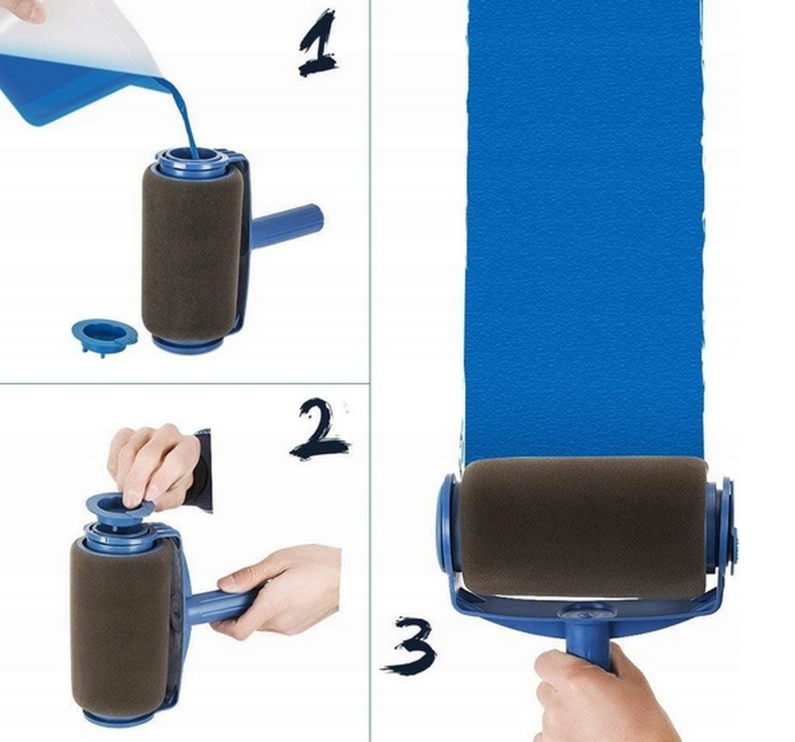 1

2

3