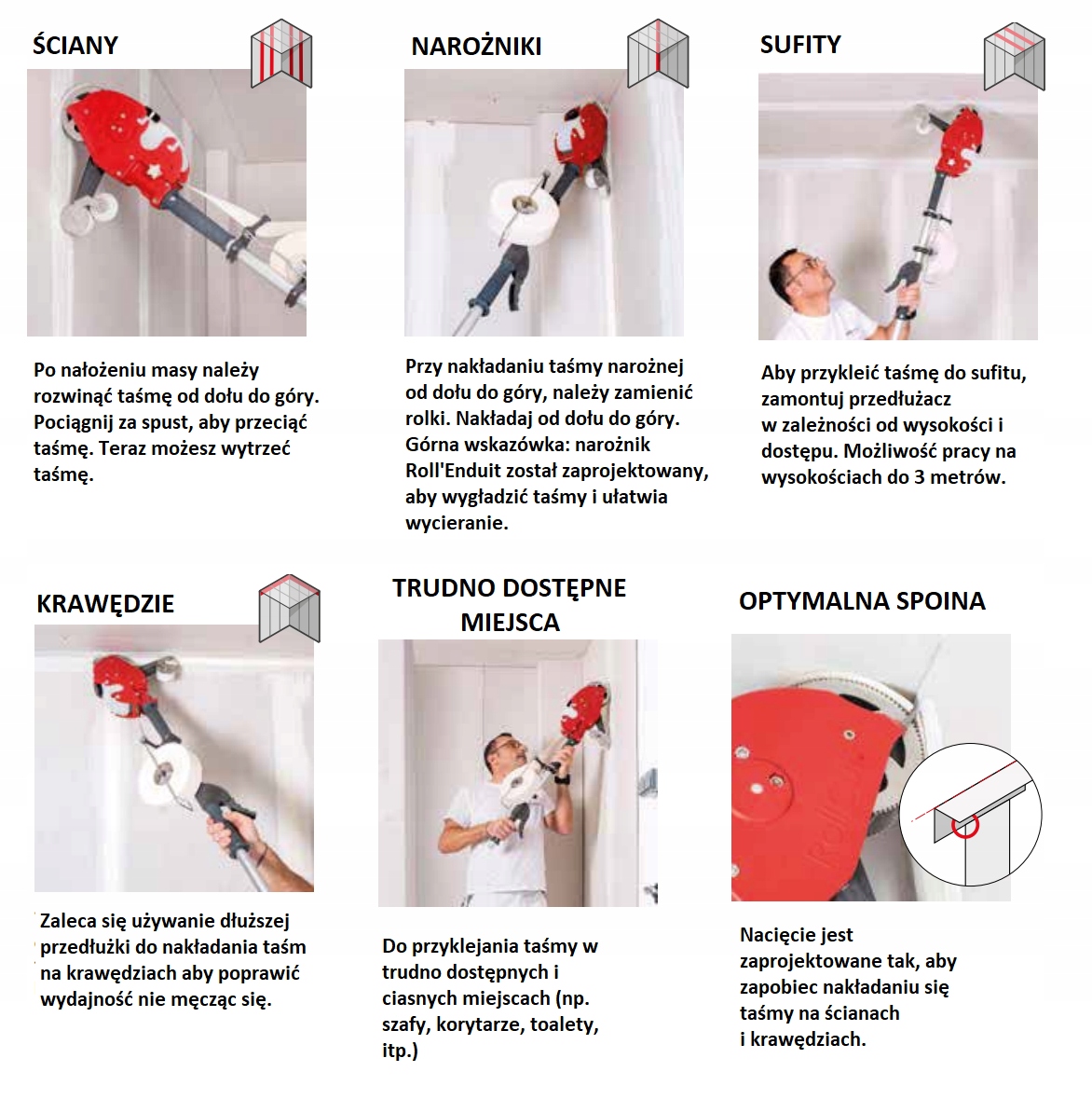 ŚCIANY

Po nałożeniu masy należy rozwinąć taśmę od dołu do góry. Pociągnij za spust, aby przeciąć taśmę. Teraz możesz wytrzeć taśmę.

NAROŻNIKI

Przy nakładaniu taśmy narożnej od dołu do góry, należy zamienić rolki. Nakładaj od dołu do góry. Górna wskazówka: narożnik Roll'Enduit został zaprojektowany, aby wygładzić taśmy i ułatwia wycieranie.

SUFITY

Aby przykleić taśmę do sufitu, zamontuj przedłużacz w zależności od wysokości i dostępu. Możliwość pracy na wysokościach do 3 metrów.

KRAWĘDZIE

Zaleca się używanie dłuższej przedłużki do nakładania taśm na krawędziach aby poprawić wydajność nie męcząc się.

TRUDNO DOSTĘPNE MIEJSCA

Do przyklejania taśmy w trudno dostępnych i ciasnych miejscach (np. szafy, korytarze, toalety, itp.)

OPTYMALNA SPOINA

Nacięcie jest zaprojektowane tak, aby zapobiec nakładaniu się taśmy na ścianach i krawędziach.