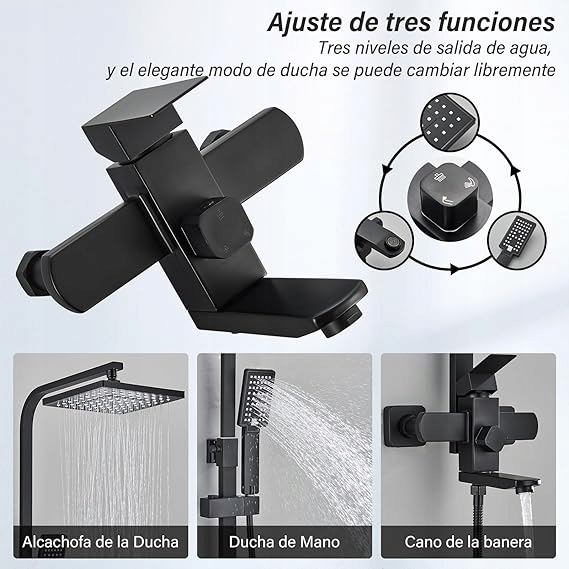 Ajuste de tres funciones

Tres niveles de salida de agua, y el elegante modo de ducha se puede cambiar libremente

Alcachofa de la Ducha

Ducha de Mano

Cano de la banera