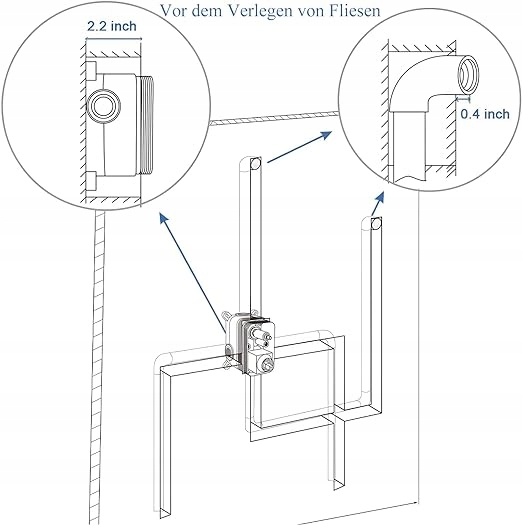 Vor dem Verlegen von Fliesen

2.2 inch

0.4 inch