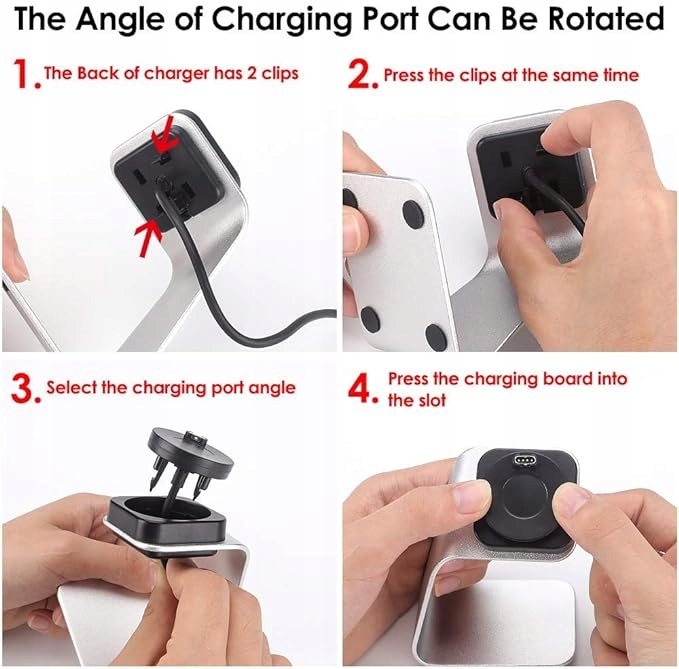 The Angle of Charging Port Can Be Rotated

1. The Back of charger has 2 clips

2. Press the clips at the same time

3. Select the charging port angle

4. Press the charging board into the slot