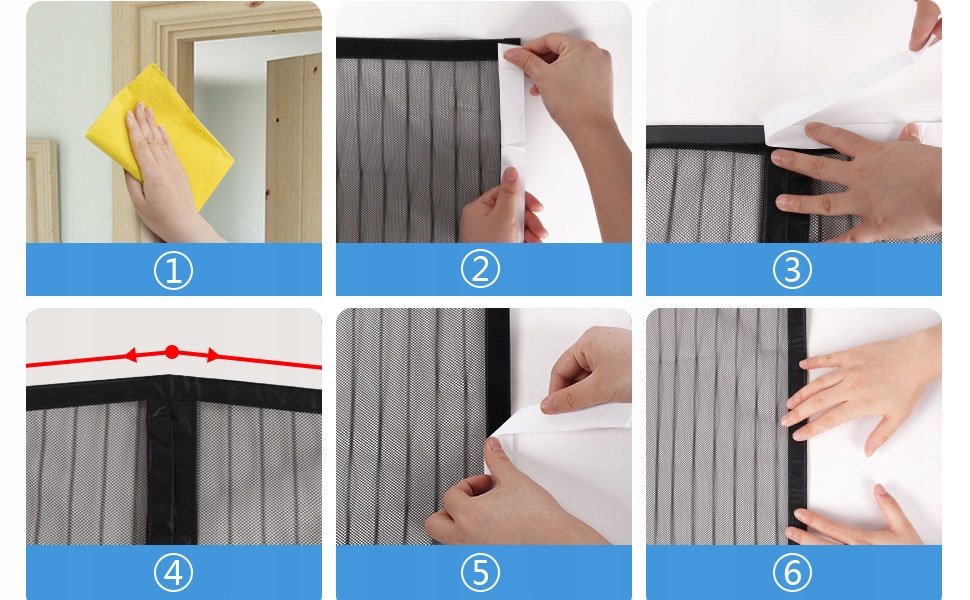 ①

②

③

④

⑤

⑥